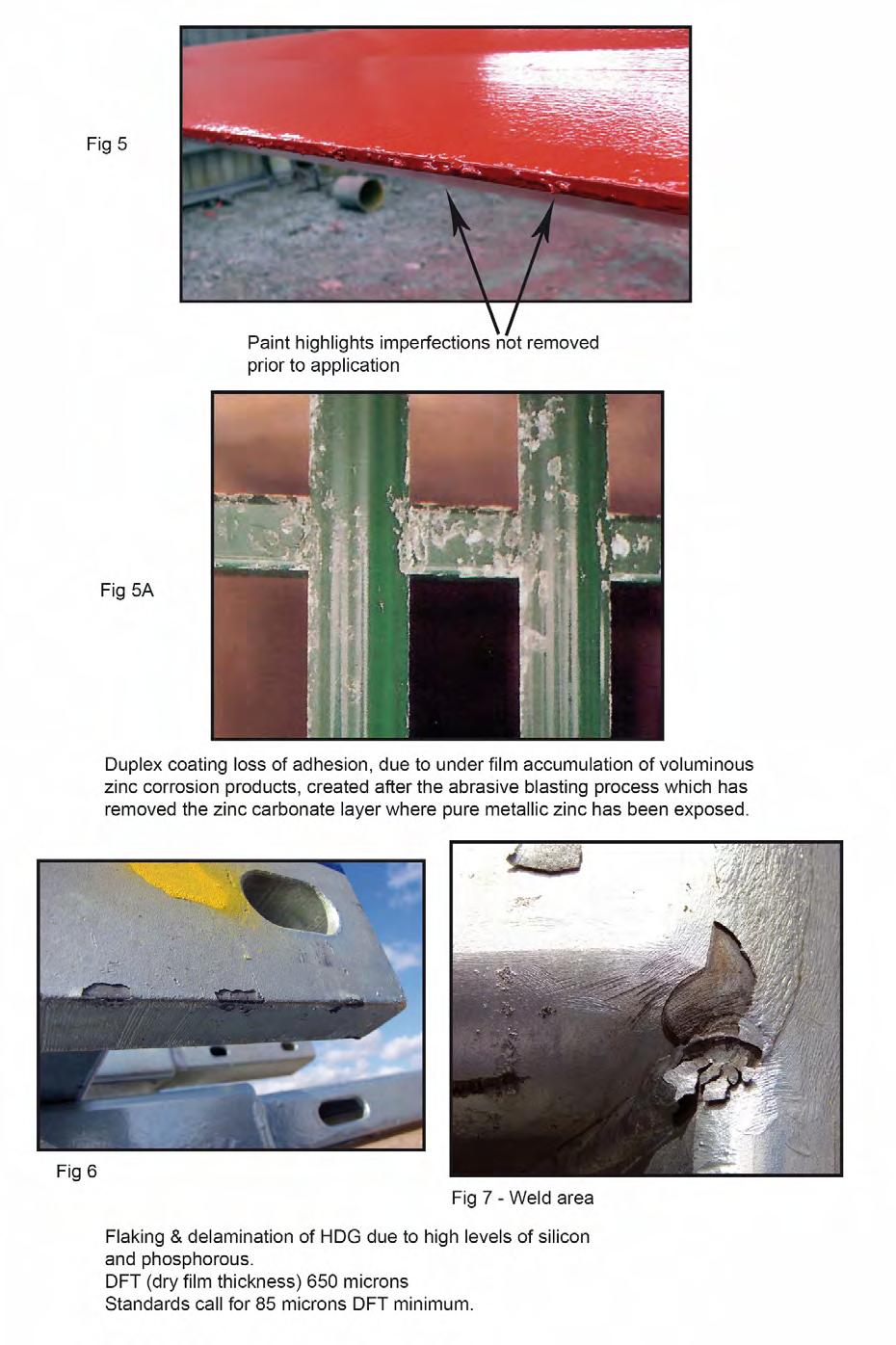 Fig 5

Paint highlights imperfections not removed prior to application

Fig 5A

Duplex coating loss of adhesion, due to under film accumulation of voluminous zinc corrosion products, created after the abrasive blasting process which has removed the zinc carbonate layer where pure metallic zinc has been exposed.

Fig 6

Fig 7 - Weld area

Flaking & delamination of HDG due to high levels of silicon and phosphorous.
DFT (dry film thickness) 650 microns
Standards call for 85 microns DFT minimum.