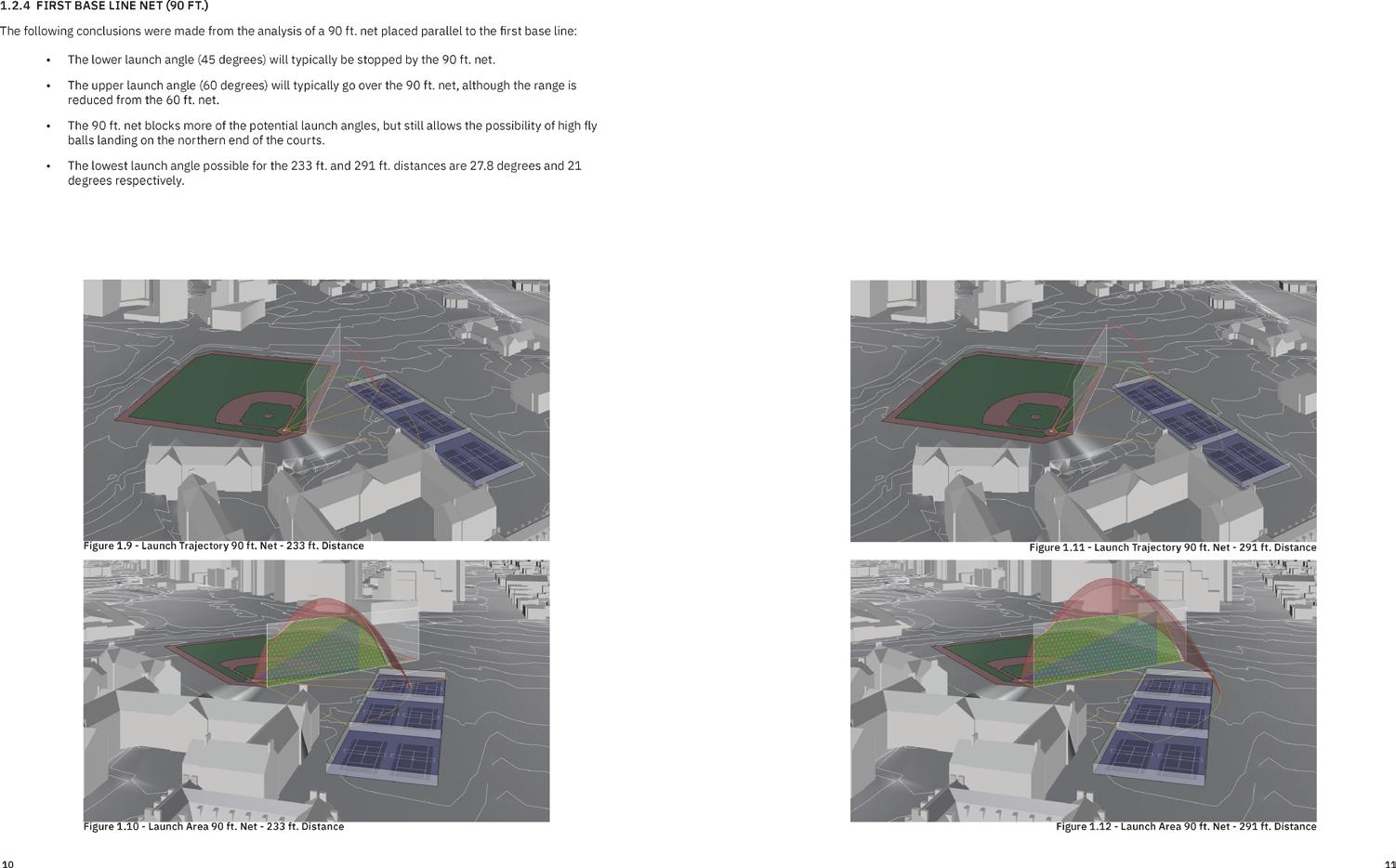 1.2.4 FIRST BASE LINE NET (90 FT.)

The following conclusions were made from the analysis of a 90 ft. net placed parallel to the first base line:

• The lower launch angle (45 degrees) will typically be stopped by the 90 ft. net.

• The upper launch angle (60 degrees) will typically go over the 90 ft. net, although the range is reduced from the 60 ft. net.

• The 90 ft. net blocks more of the potential launch angles, but still allows the possibility of high fly balls landing on the northern end of the courts.

• The lowest launch angle possible for the 233 ft. and 291 ft. distances are 27.8 degrees and 21 degrees respectively.

Figure 1.9 - Launch Trajectory 90 ft. Net - 233 ft. Distance

Figure 1.10 - Launch Area 90 ft. Net - 233 ft. Distance

10

Figure 1.11 - Launch Trajectory 90 ft. Net - 291 ft. Distance

Figure 1.12 - Launch Area 90 ft. Net - 291 ft. Distance

11