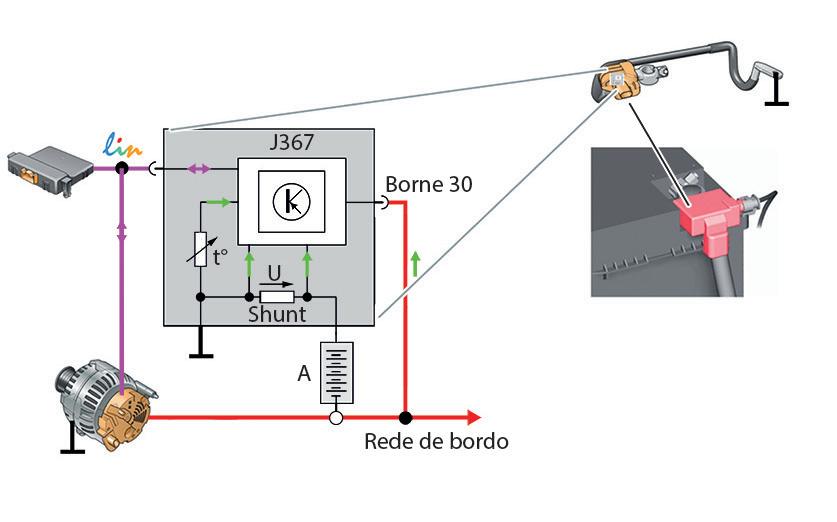 lin

J367

Borne 30

t°

U

Shunt

A

Rede de bordo