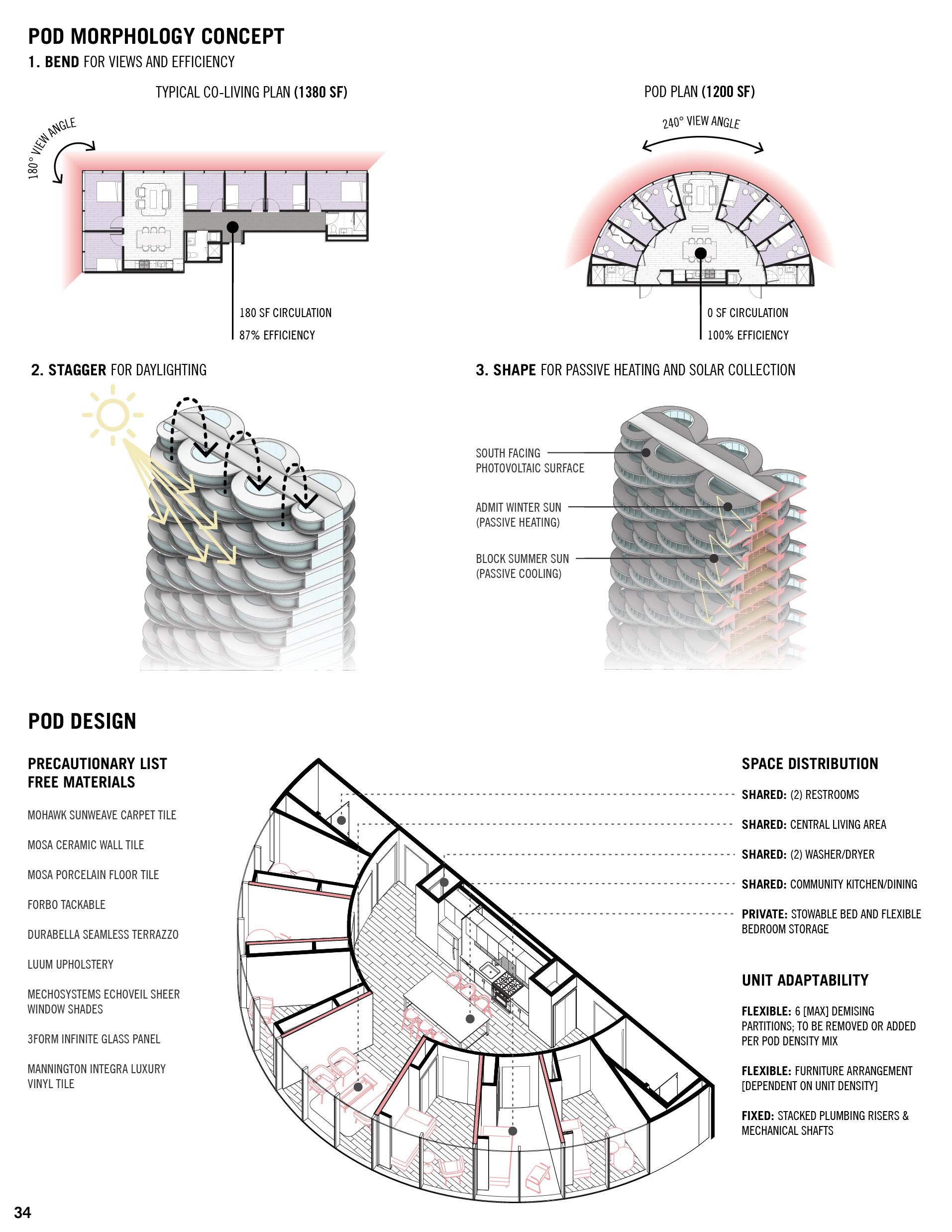 POD MORPHOLOGY CONCEPT

1. BEND FOR VIEWS AND EFFICIENCY

TYPICAL CO-LIVING PLAN (1380 SF)

180° VIEW ANGLE

180 SF CIRCULATION

87% EFFICIENCY

POD PLAN (1200 SF)

240° VIEW ANGLE

0 SF CIRCULATION

100% EFFICIENCY

2. STAGGER FOR DAYLIGHTING

3. SHAPE FOR PASSIVE HEATING AND SOLAR COLLECTION

SOUTH FACING PHOTOVOLTAIC SURFACE

ADMIT WINTER SUN (PASSIVE HEATING)

BLOCK SUMMER SUN (PASSIVE COOLING)

POD DESIGN

PRECAUTIONARY LIST FREE MATERIALS

MOHAWK SUNWEAVE CARPET TILE

MOSA CERAMIC WALL TILE

MOSA PORCELAIN FLOOR TILE

FORBO TACKABLE

DURABELLA SEAMLESS TERRAZZO

LUUM UPHOLSTERY

MECHOSYSTEMS ECHOVEIL SHEER WINDOW SHADES

3FORM INFINITE GLASS PANEL

MANNINGTON INTEGRA LUXURY VINYL TILE

SPACE DISTRIBUTION

SHARED: (2) RESTROOMS

SHARED: CENTRAL LIVING AREA

SHARED: (2) WASHER/DRYER

SHARED: COMMUNITY KITCHEN/DINING

PRIVATE: STOWABLE BED AND FLEXIBLE BEDROOM STORAGE

UNIT ADAPTABILITY

FLEXIBLE: 6 [MAX] DEMISING PARTITIONS; TO BE REMOVED OR ADDED PER POD DENSITY MIX

FLEXIBLE: FURNITURE ARRANGEMENT [DEPENDENT ON UNIT DENSITY]

FIXED: STACKED PLUMBING RISERS & MECHANICAL SHAFTS

34