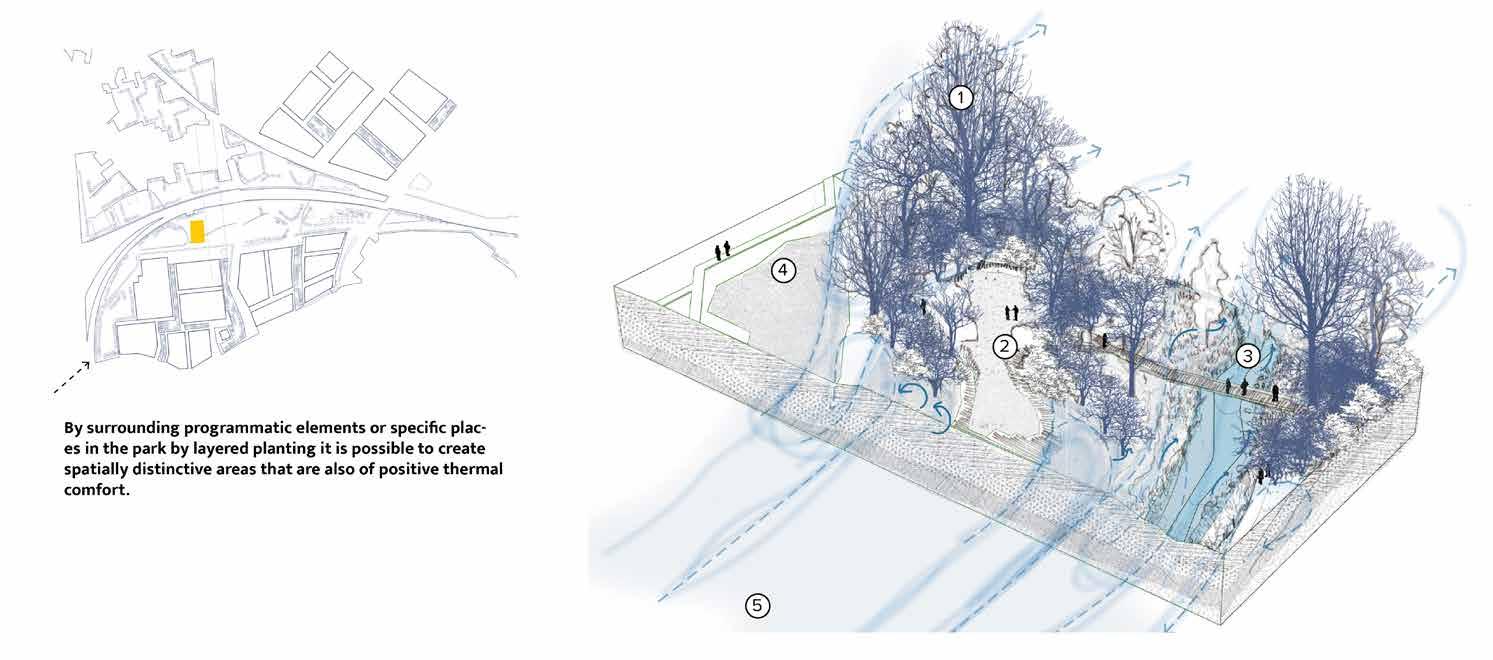 By surrounding programmatic elements or specific places in the park by layered planting it is possible to create spatially distinctive areas that are also of positive thermal comfort.

1

4

2

3

5