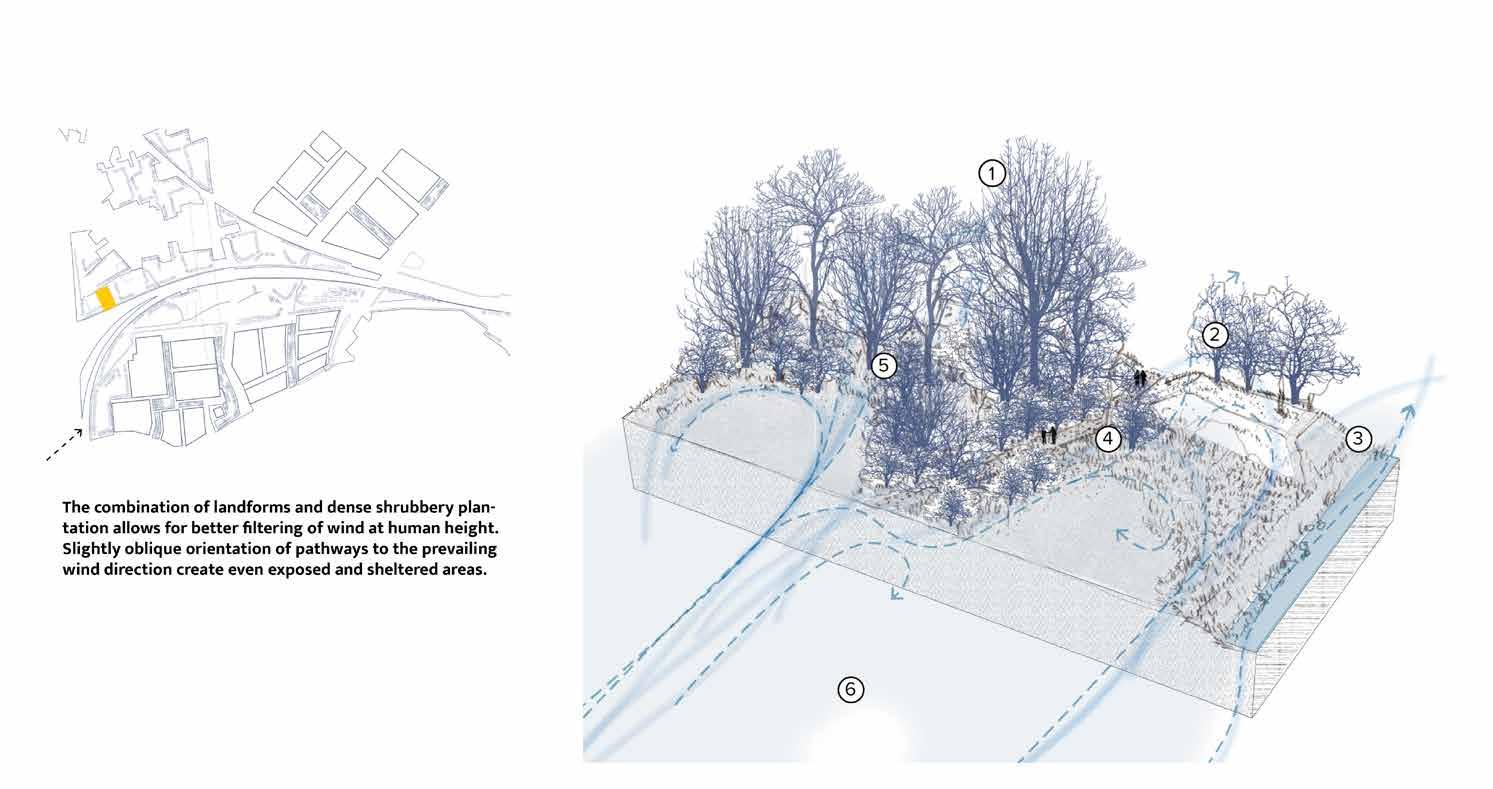 The combination of landforms and dense shrubbery plantation allows for better filtering of wind at human height. Slightly oblique orientation of pathways to the prevailing wind direction create even exposed and sheltered areas.

1

2

5

4

3

6