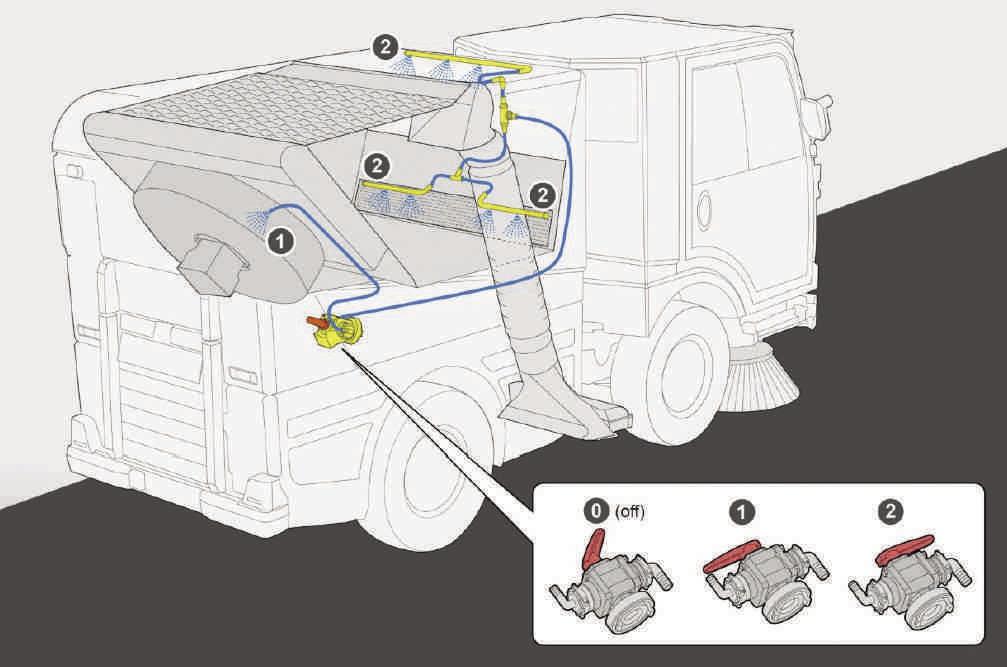 2
2
2
1
0 (off)
1
2