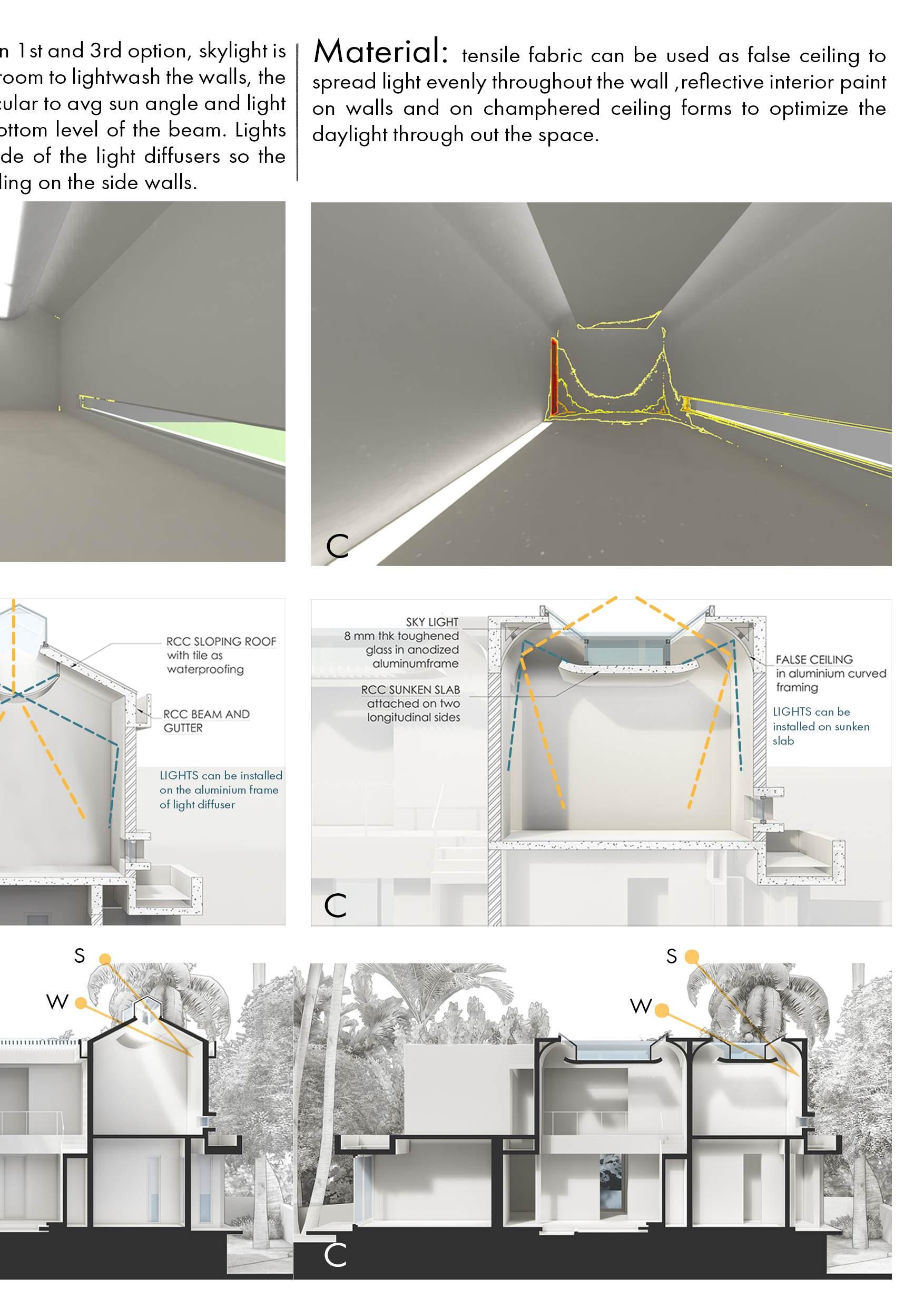 n 1st and 3rd option, skylight is room to lightwash the walls, the cular to avg sun angle and light ottom level of the beam. Lights de of the light diffusers so the ling on the side walls.

Material: tensile fabric can be used as false ceiling to spread light evenly throughout the wall ,reflective interior paint on walls and on champhered ceiling forms to optimize the daylight through out the space.

C

RCC SLOPING ROOF with tile as waterproofing

RCC BEAM AND GUTTER

LIGHTS can be installed on the aluminium frame of light diffuser

SKY LIGHT 8 mm thk toughened glass in anodized aluminumframe

RCC SUNKEN SLAB attached on two longitudinal sides

FALSE CEILING in aluminium curved framing

LIGHTS can be installed on sunken slab

C

S

W

S

W

C