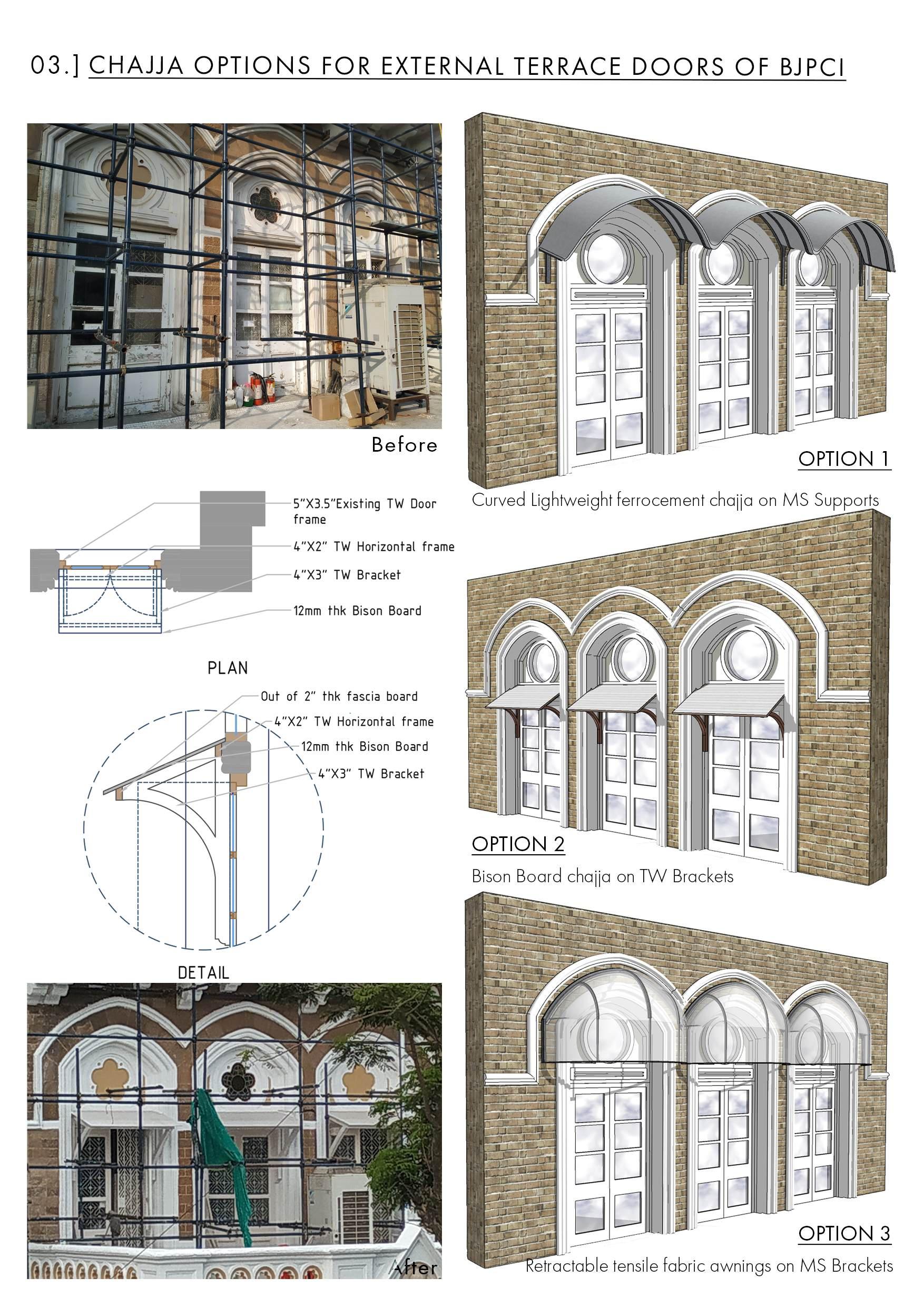 03.] CHAJJA OPTIONS FOR EXTERNAL TERRACE DOORS OF BJPCI

Before

5"X3.5"Existing TW Door frame

4"X2" TW Horizontal frame

4"X3" TW Bracket

12mm thk Bison Board

PLAN

Out of 2" thk fascia board

4"X2" TW Horizontal frame

12mm thk Bison Board

4"X3" TW Bracket

DETAIL

After

OPTION 1

Curved Lightweight ferrocement chajja on MS Supports

OPTION 2

Bison Board chajja on TW Brackets

OPTION 3

Retractable tensile fabric awnings on MS Brackets