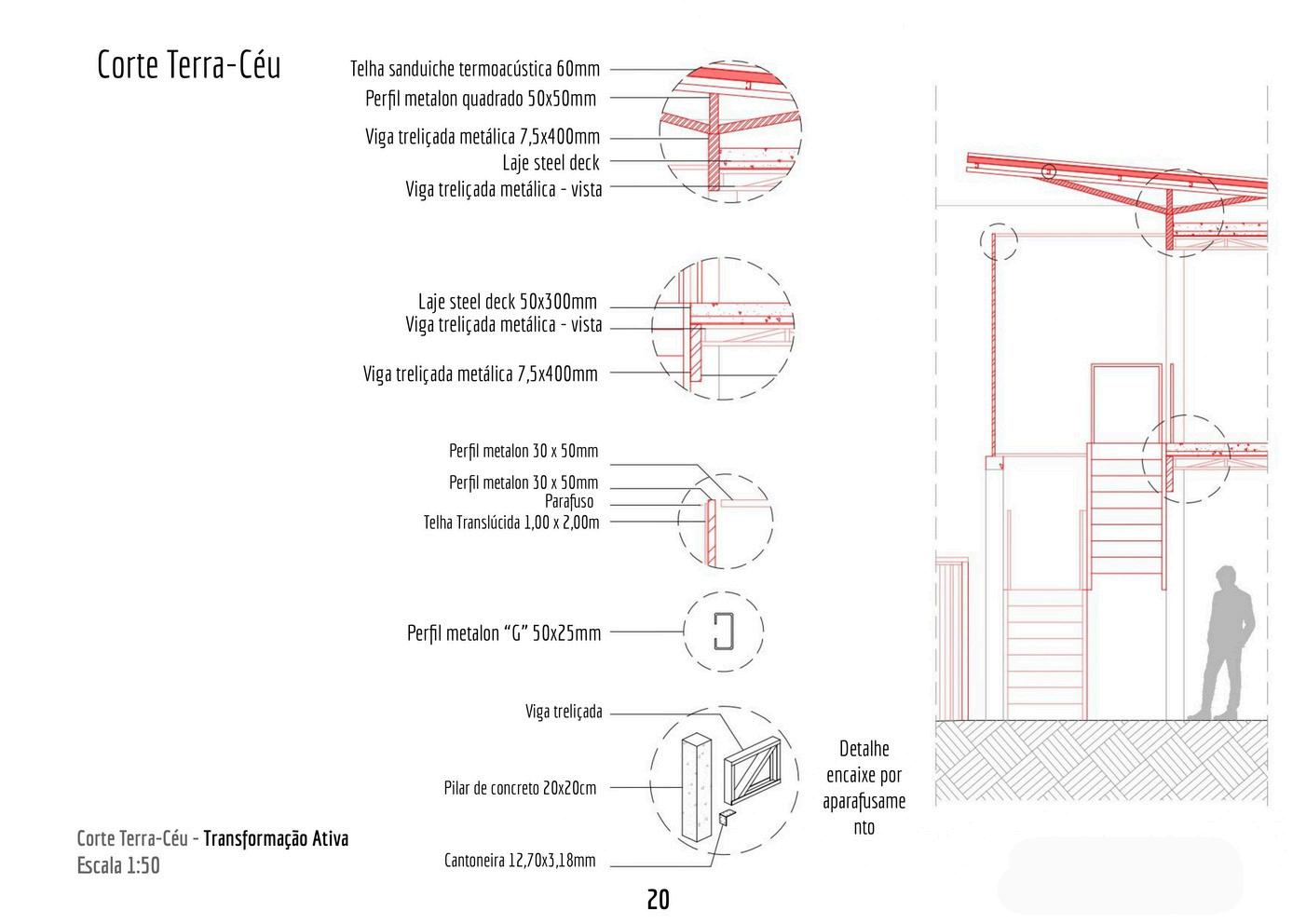 Corte Terra-Céu

Telha sanduiche termoacústica 60mm
Perfil metalon quadrado 50x50mm
Viga treliçada metálica 7,5x400mm
Laje steel deck
Viga treliçada metálica - vista

Laje steel deck 50x300mm
Viga treliçada metálica - vista
Viga treliçada metálica 7,5x400mm

Perfil metalon 30 x 50mm
Perfil metalon 30 x 50mm
Parafuso
Telha Translúcida 1,00 x 2,00m

Perfil metalon "G" 50x25mm

Viga treliçada
Pilar de concreto 20x20cm
Cantoneira 12,70x3,18mm

Detalhe encaixe por aparafusamento

Corte Terra-Céu - Transformação Ativa
Escala 1:50

20