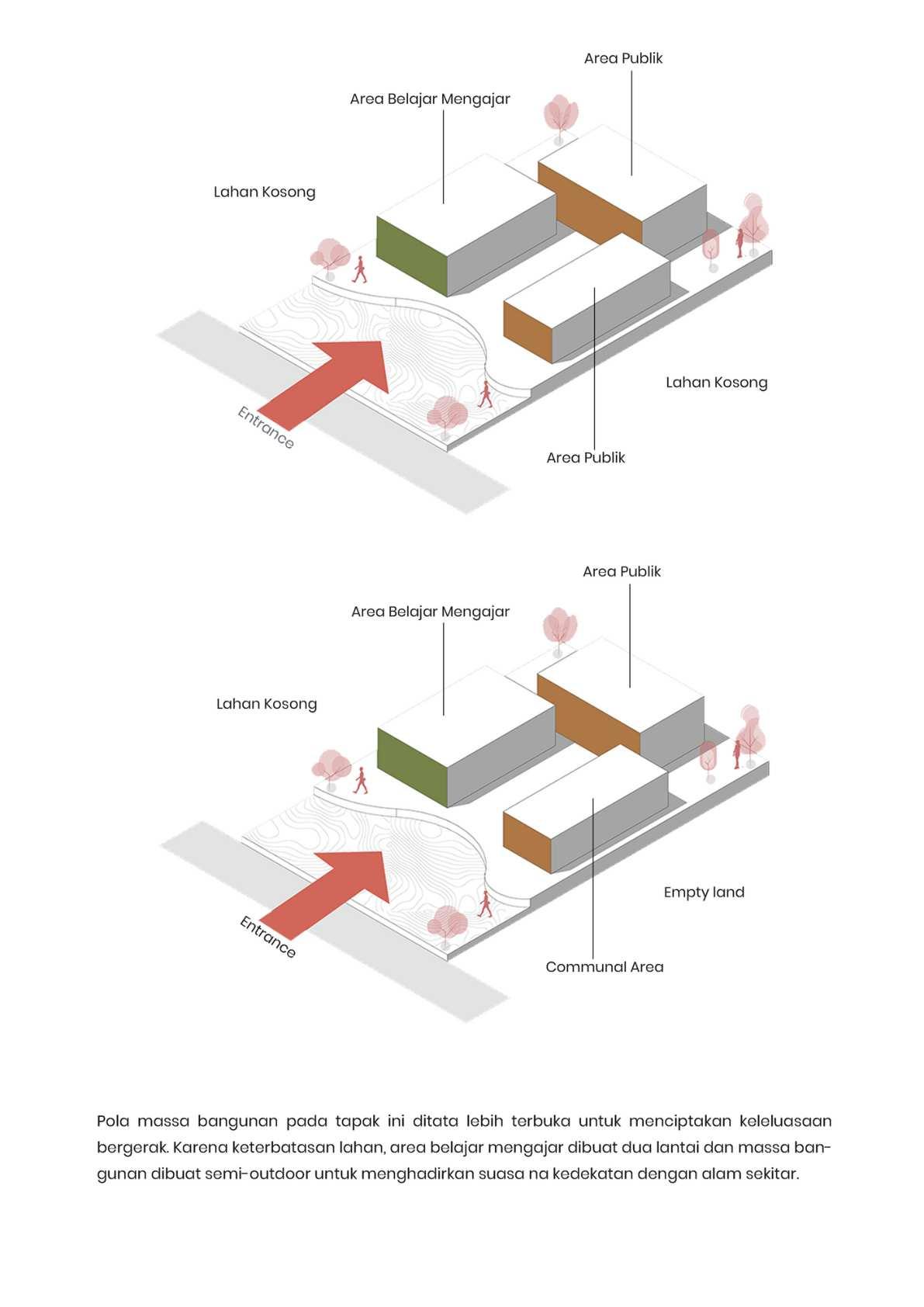 Area Publik

Area Belajar Mengajar

Lahan Kosong

Lahan Kosong

Entrance

Area Publik

Area Publik

Area Belajar Mengajar

Lahan Kosong

Empty land

Entrance

Communal Area

Pola massa bangunan pada tapak ini ditata lebih terbuka untuk menciptakan keleluasaan bergerak. Karena keterbatasan lahan, area belajar mengajar dibuat dua lantai dan massa bangunan dibuat semi-outdoor untuk menghadirkan suasa na kedekatan dengan alam sekitar.