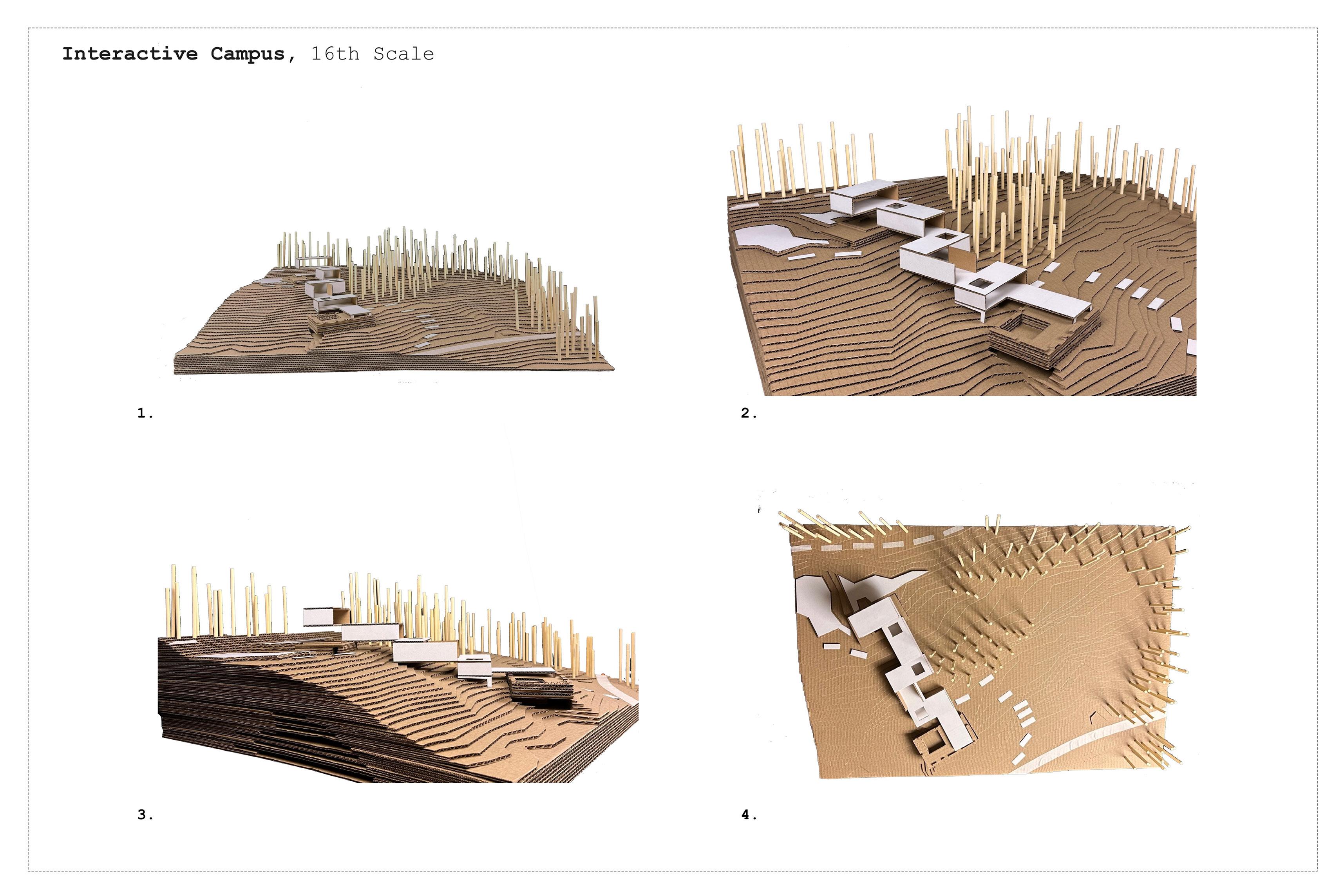 Interactive Campus, 16th Scale

1.

2.

3.

4.