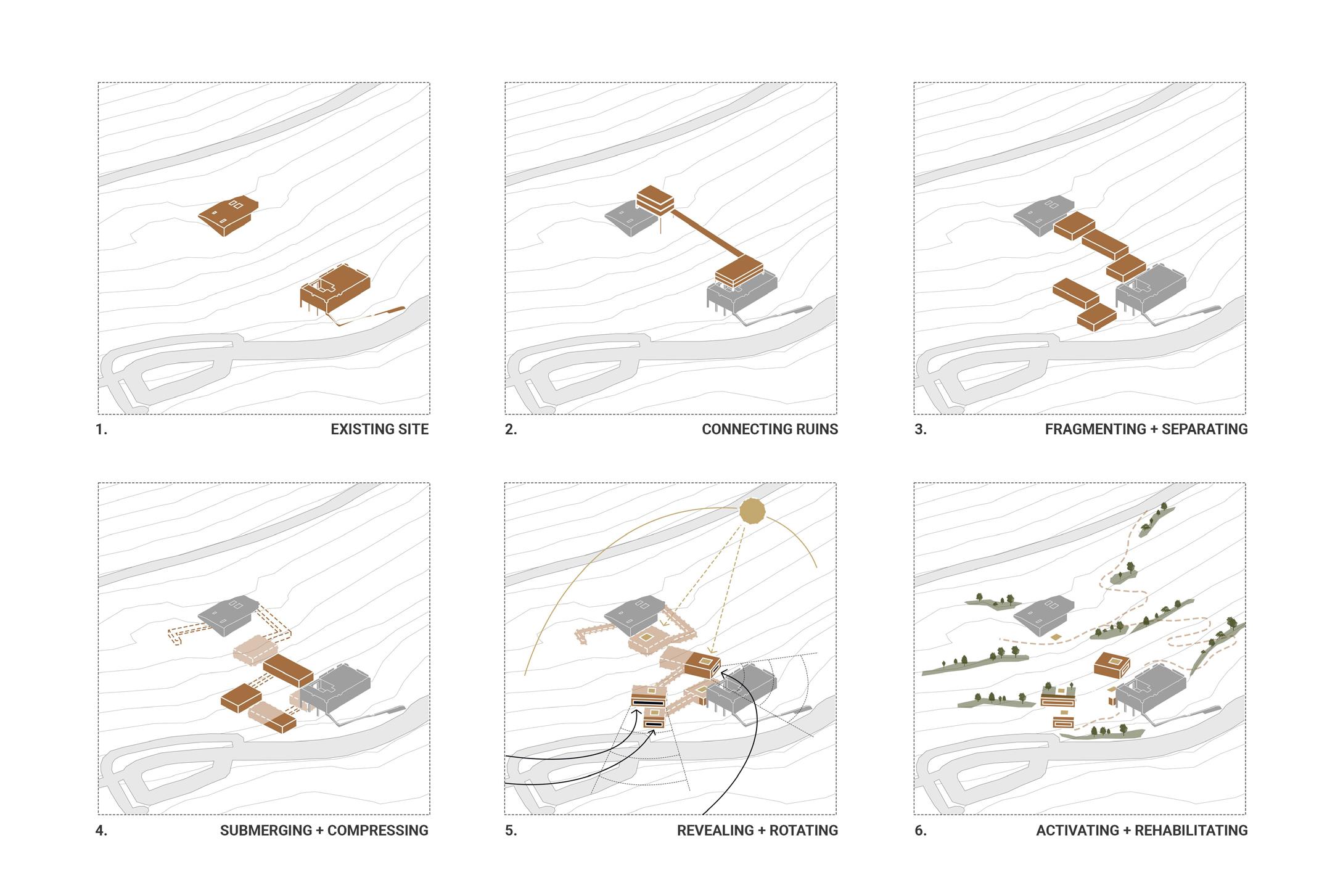 1. EXISTING SITE

2. CONNECTING RUINS

3. FRAGMENTING + SEPARATING

4. SUBMERGING + COMPRESSING

5. REVEALING + ROTATING

6. ACTIVATING + REHABILITATING