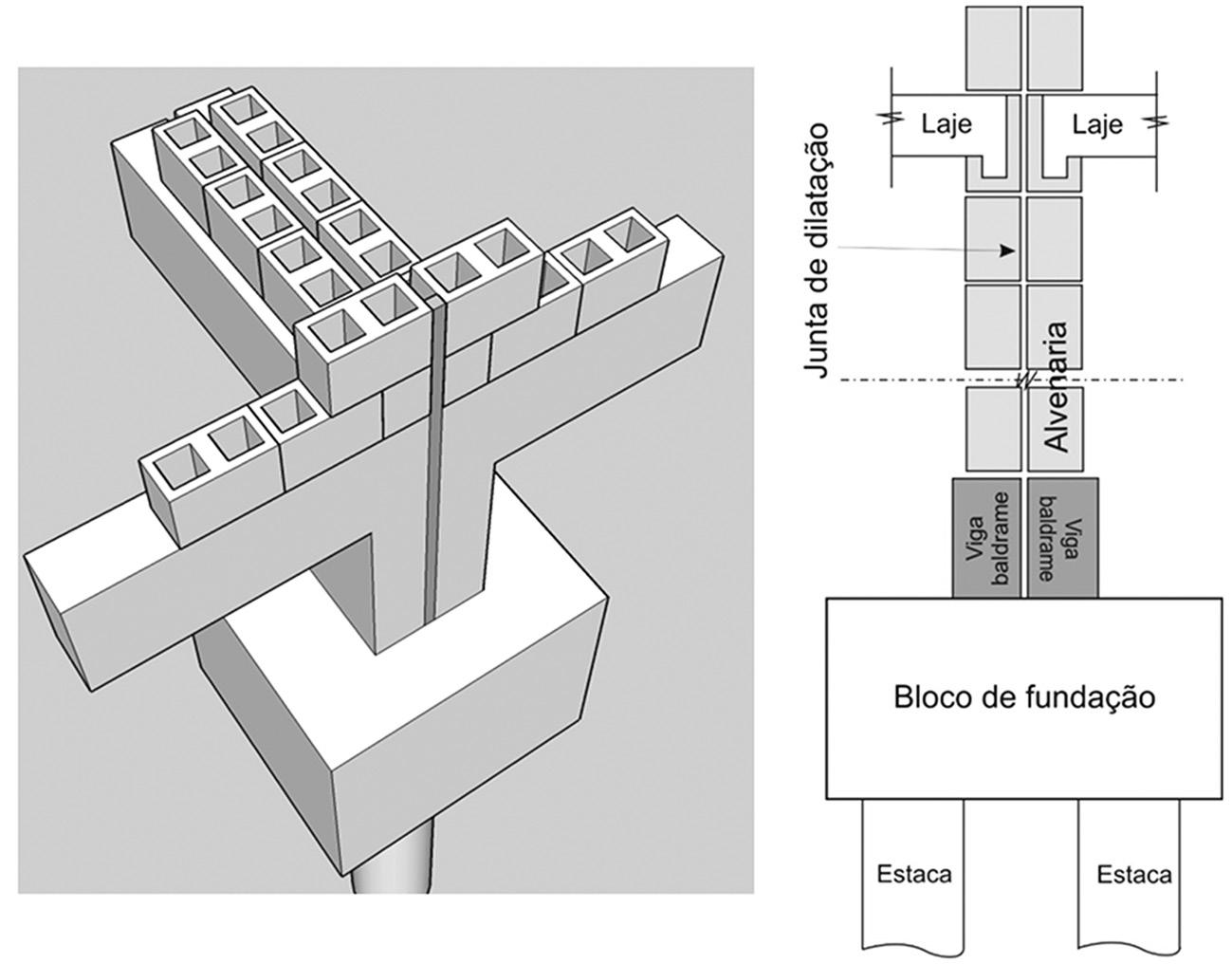 Laje
Laje
Junta de dilatação
Alvenaria
Viga baldrame
Viga baldrame
Bloco de fundação
Estaca
Estaca