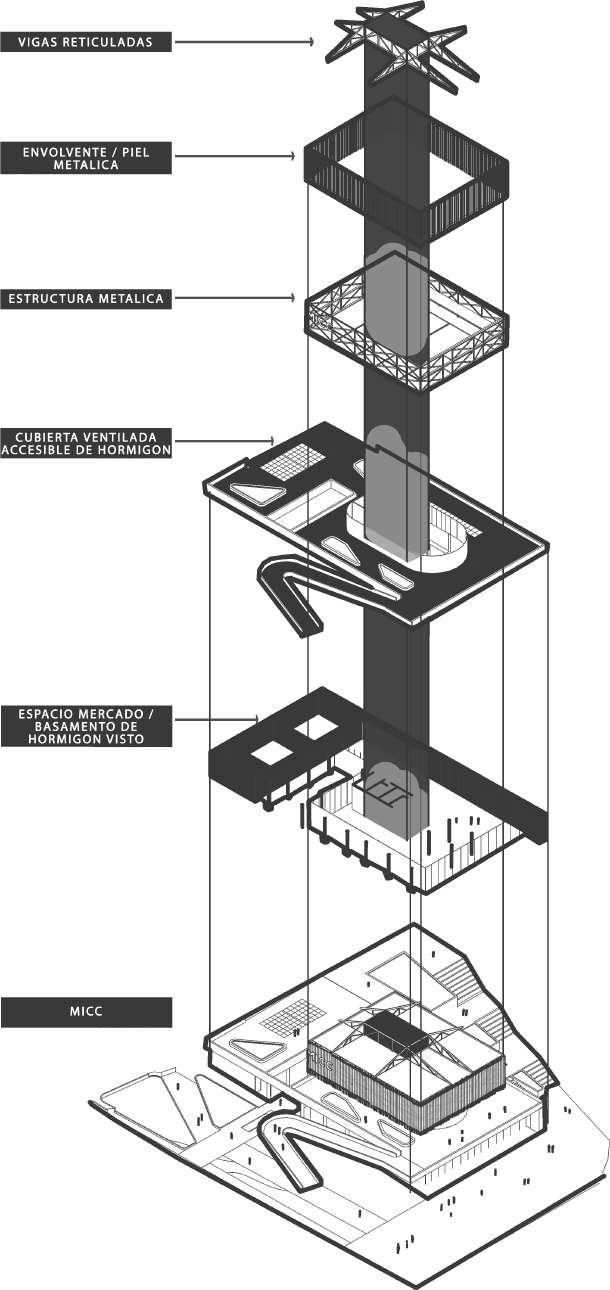 VIGAS RETICULADAS

ENVOLVENTE / PIEL METALICA

ESTRUCTURA METALICA

CUBIERTA VENTILADA ACCESIBLE DE HORMIGON

ESPACIO MERCADO / BASAMENTO DE HORMIGON VISTO

MICC