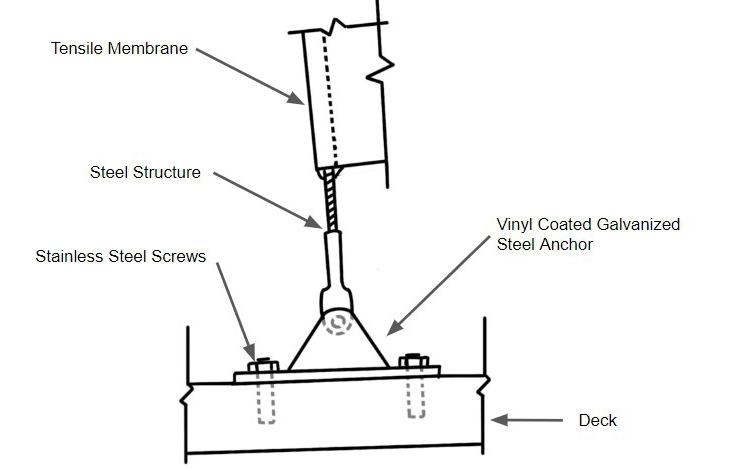 Tensile Membrane

Steel Structure

Vinyl Coated Galvanized Steel Anchor

Stainless Steel Screws

Deck