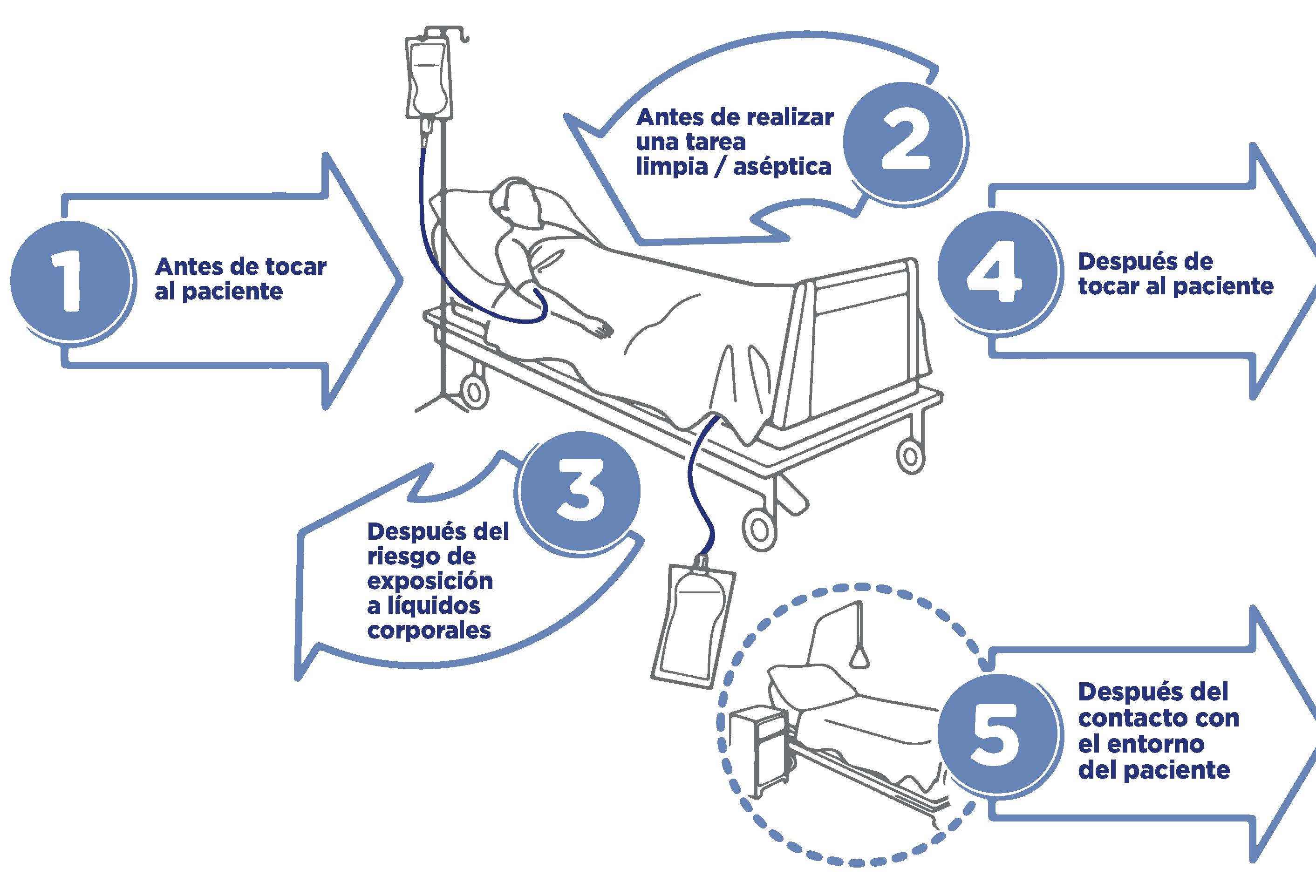 1
Antes de tocar al paciente

2
Antes de realizar una tarea limpia / aséptica

3
Después del riesgo de exposición a líquidos corporales

4
Después de tocar al paciente

5
Después del contacto con el entorno del paciente