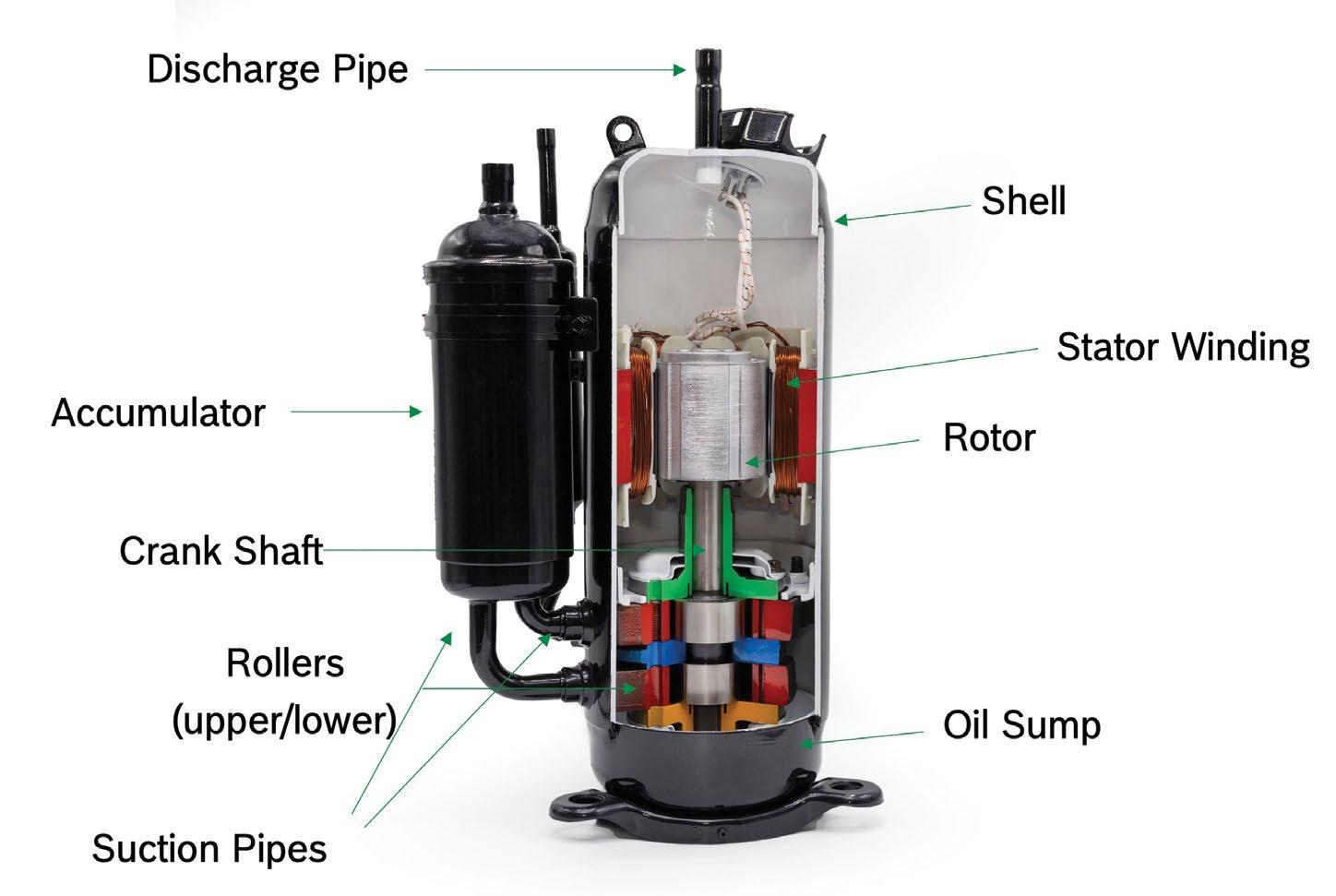 Discharge Pipe

Shell

Stator Winding

Accumulator

Rotor

Crank Shaft

Rollers (upper/lower)

Oil Sump

Suction Pipes