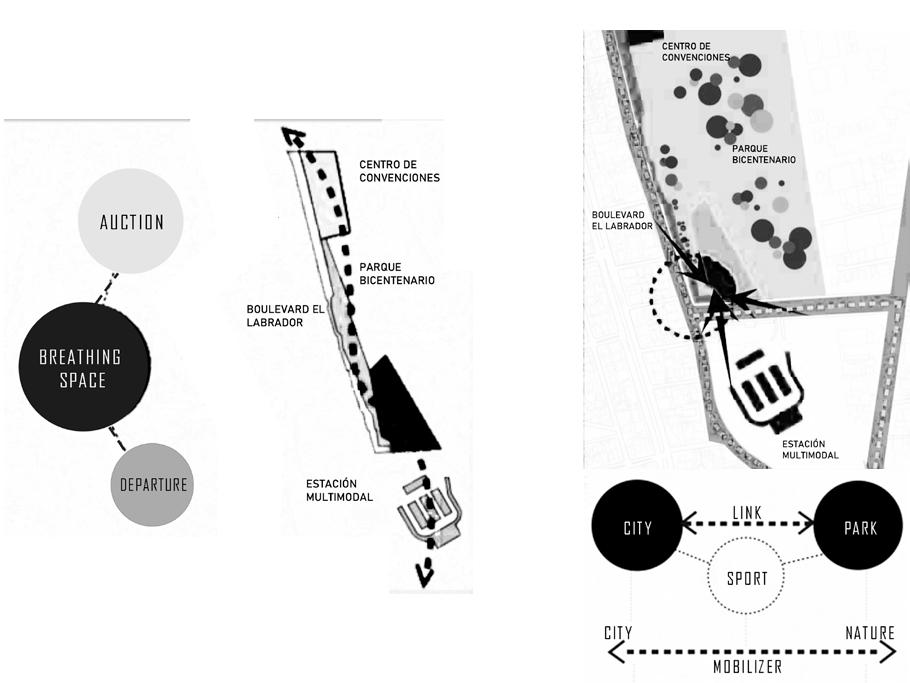 AUCTION

BREATHING SPACE

DEPARTURE

CENTRO DE CONVENCIONES

PARQUE BICENTENARIO

BOULEVARD EL LABRADOR

ESTACIÓN MULTIMODAL

CENTRO DE CONVENCIONES

PARQUE BICENTENARIO

BOULEVARD EL LABRADOR

ESTACIÓN MULTIMODAL

CITY

LINK

PARK

SPORT

CITY

NATURE

MOBILIZER