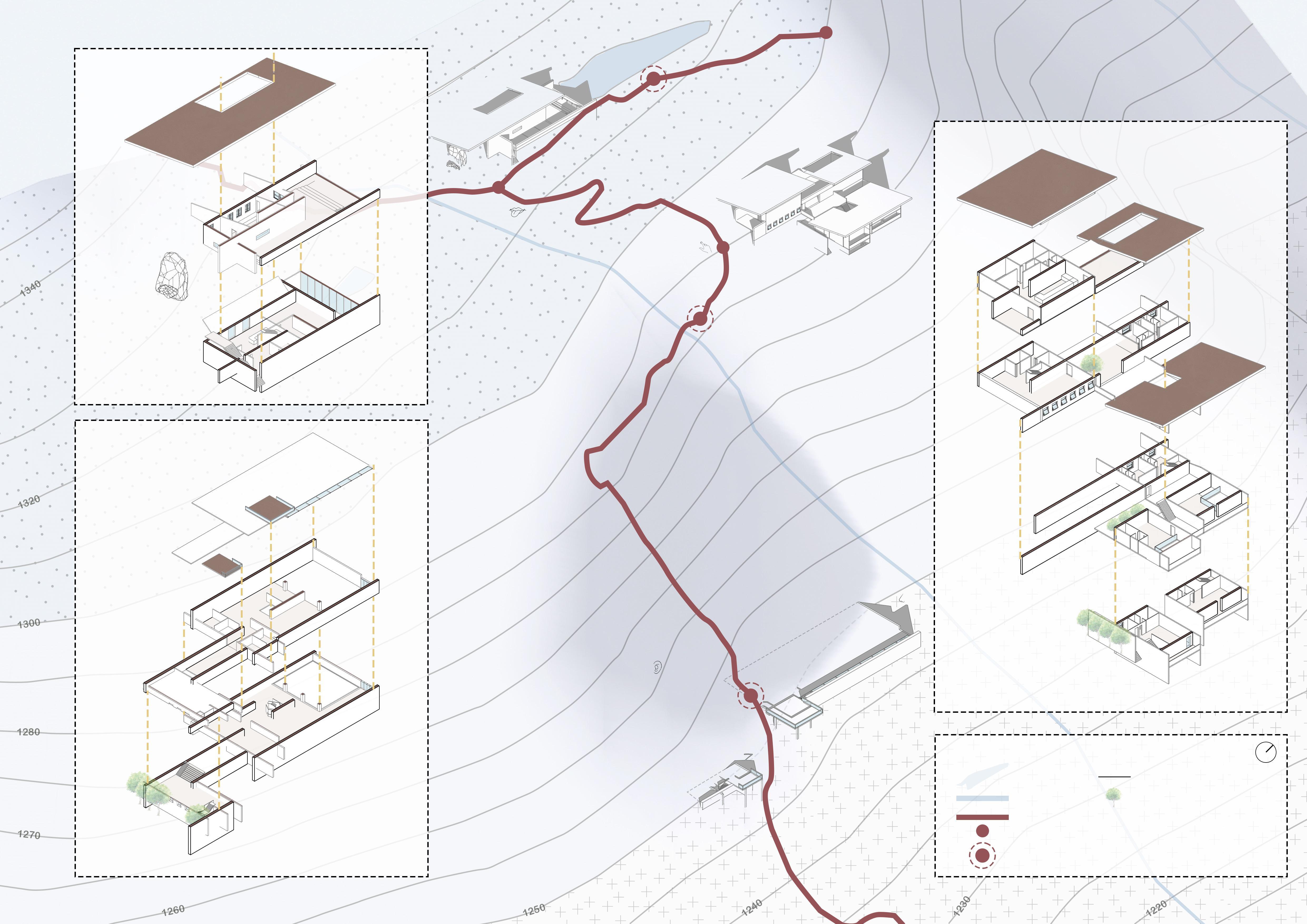 1340
1320
1300
1280
1270
1260
1250
1240
1230
1220