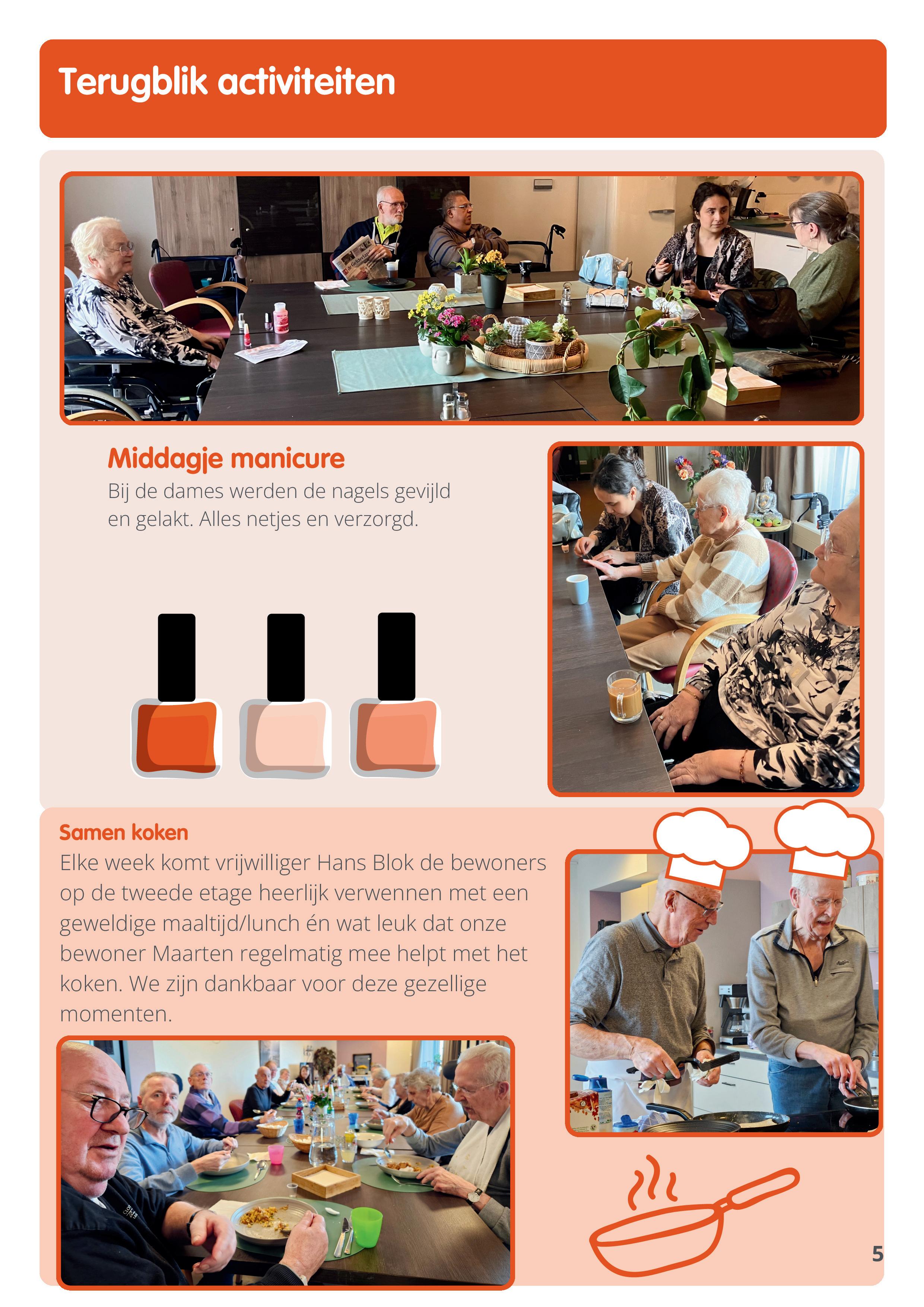 Terugblik activiteiten

Middagje manicure
Bij de dames werden de nagels gevijld en gelakt. Alles netjes en verzorgd.

Samen koken
Elke week komt vrijwilliger Hans Blok de bewoners op de tweede etage heerlijk verwennen met een geweldige maaltijd/lunch én wat leuk dat onze bewoner Maarten regelmatig mee helpt met het koken. We zijn dankbaar voor deze gezellige momenten.

5