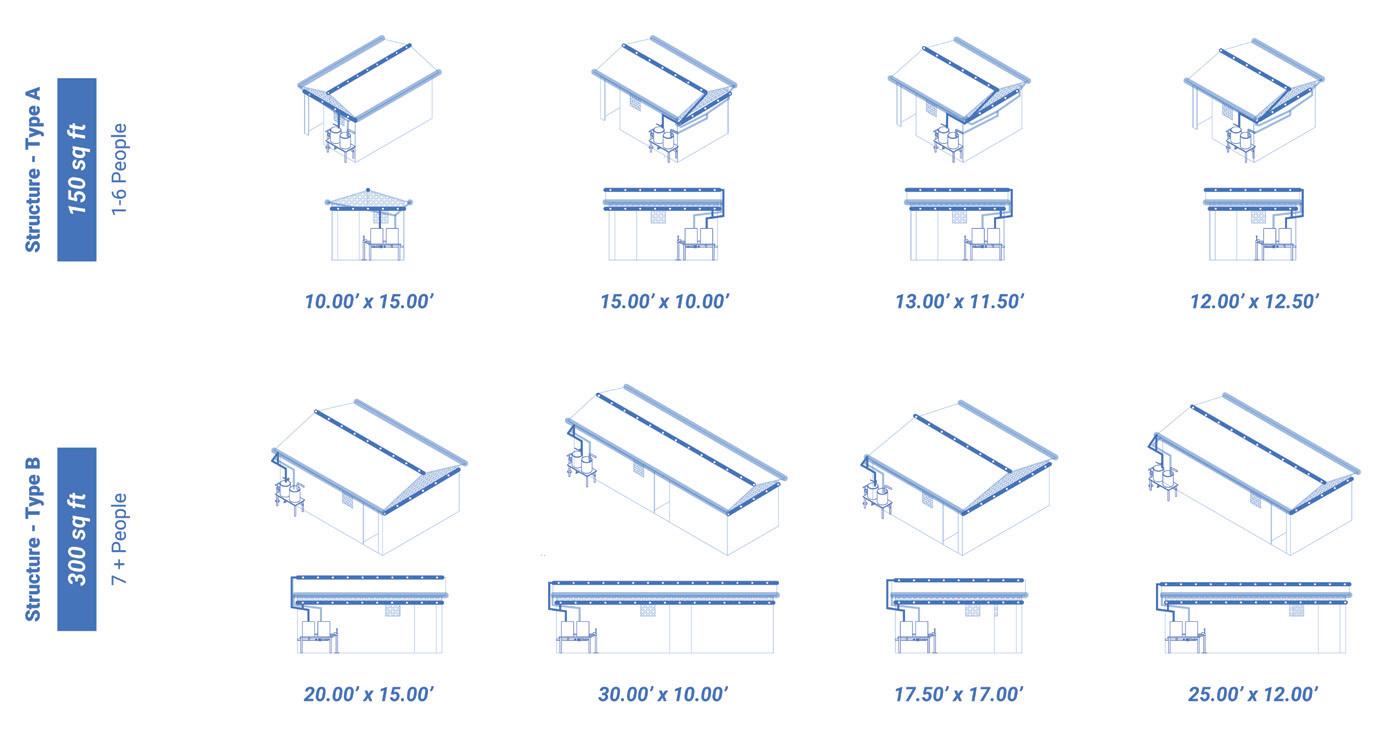 Structure - Type A
150 sq ft
1-6 People

10.00' x 15.00'

15.00' x 10.00'

13.00' x 11.50'

12.00' x 12.50'

Structure - Type B
300 sq ft
7 + People

20.00' x 15.00'

30.00' x 10.00'

17.50' x 17.00'

25.00' x 12.00'