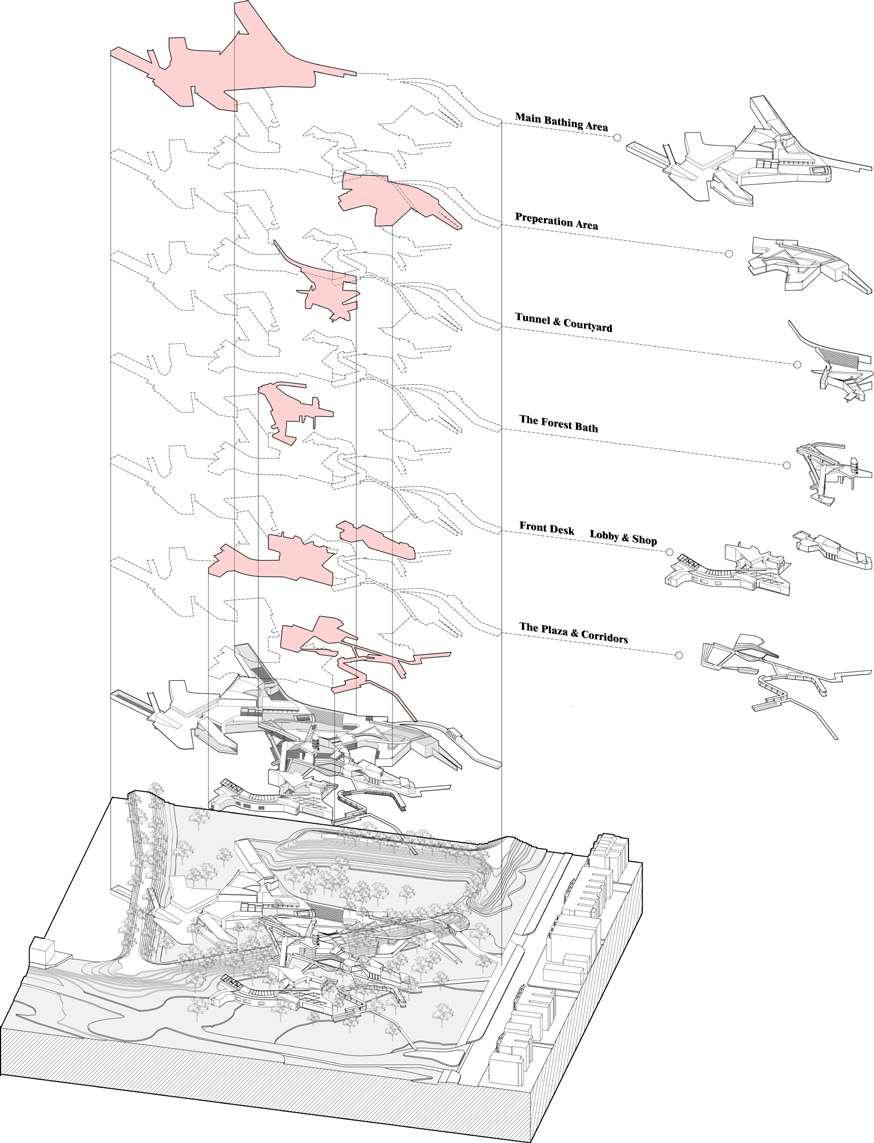 Main Bathing Area

Preperation Area

Tunnel & Courtyard

The Forest Bath

Front Desk

Lobby & Shop

The Plaza & Corridors