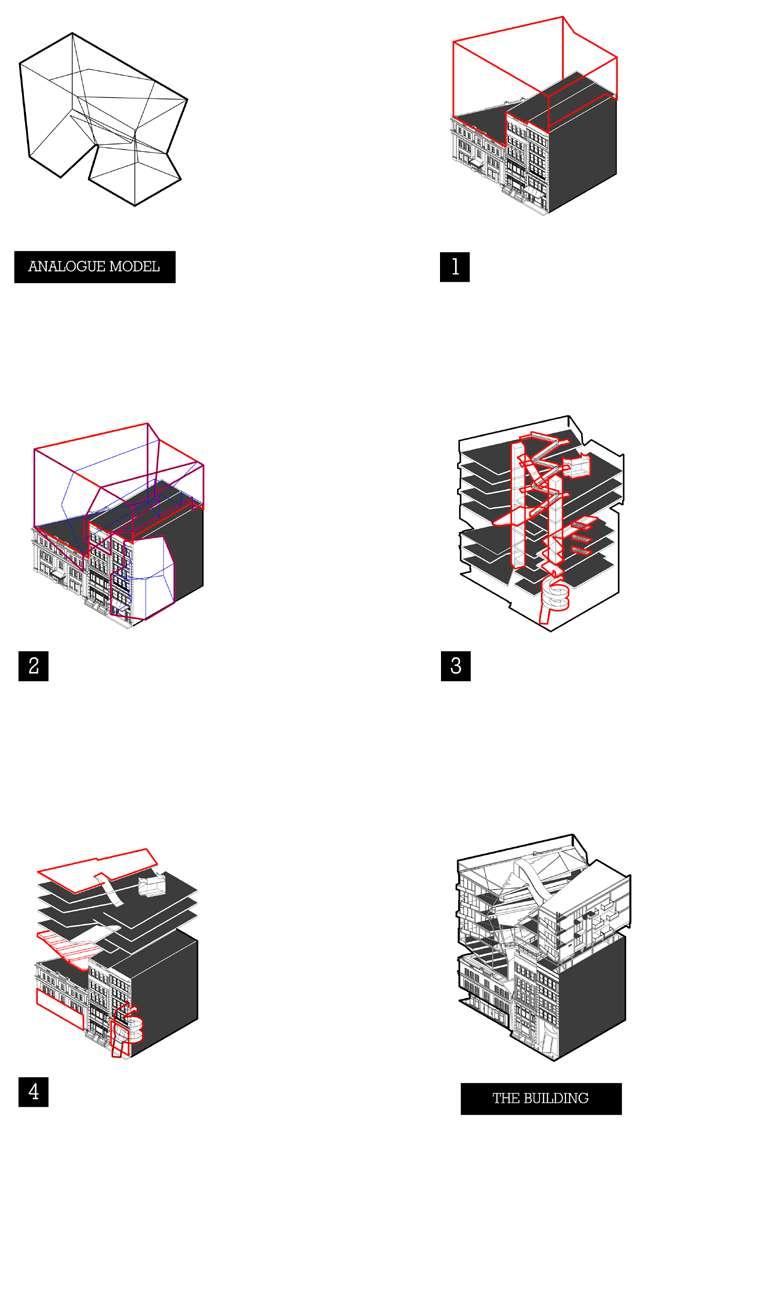 ANALOGUE MODEL

1

2

3

4

THE BUILDING