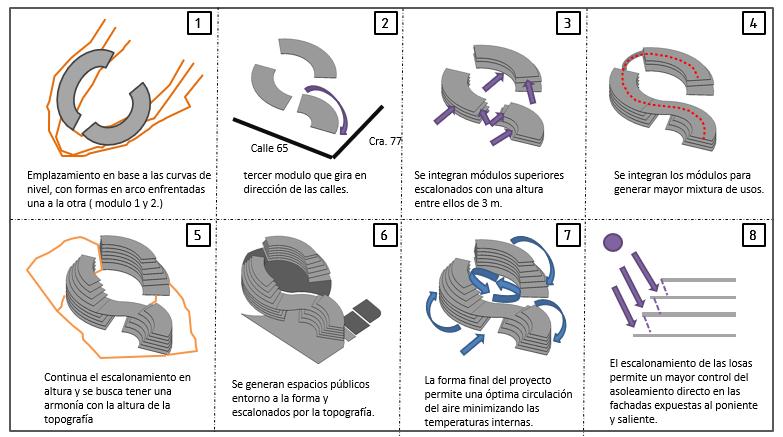 1

Emplazamiento en base a las curvas de nivel, con formas en arco enfrentadas una a la otra ( modulo 1 y 2.)

2

Calle 65

Cra. 77

tercer modulo que gira en dirección de las calles.

3

Se integran módulos superiores escalonados con una altura entre ellos de 3 m.

4

Se integran los módulos para generar mayor mixtura de usos.

5

Continua el escalonamiento en altura y se busca tener una armonía con la altura de la topografía

6

Se generan espacios públicos entorno a la forma y escalonados por la topografía.

7

La forma final del proyecto permite una óptima circulación del aire minimizando las temperaturas internas.

8

El escalonamiento de las losas permite un mayor control del asoleamiento directo en las fachadas expuestas al poniente y saliente.