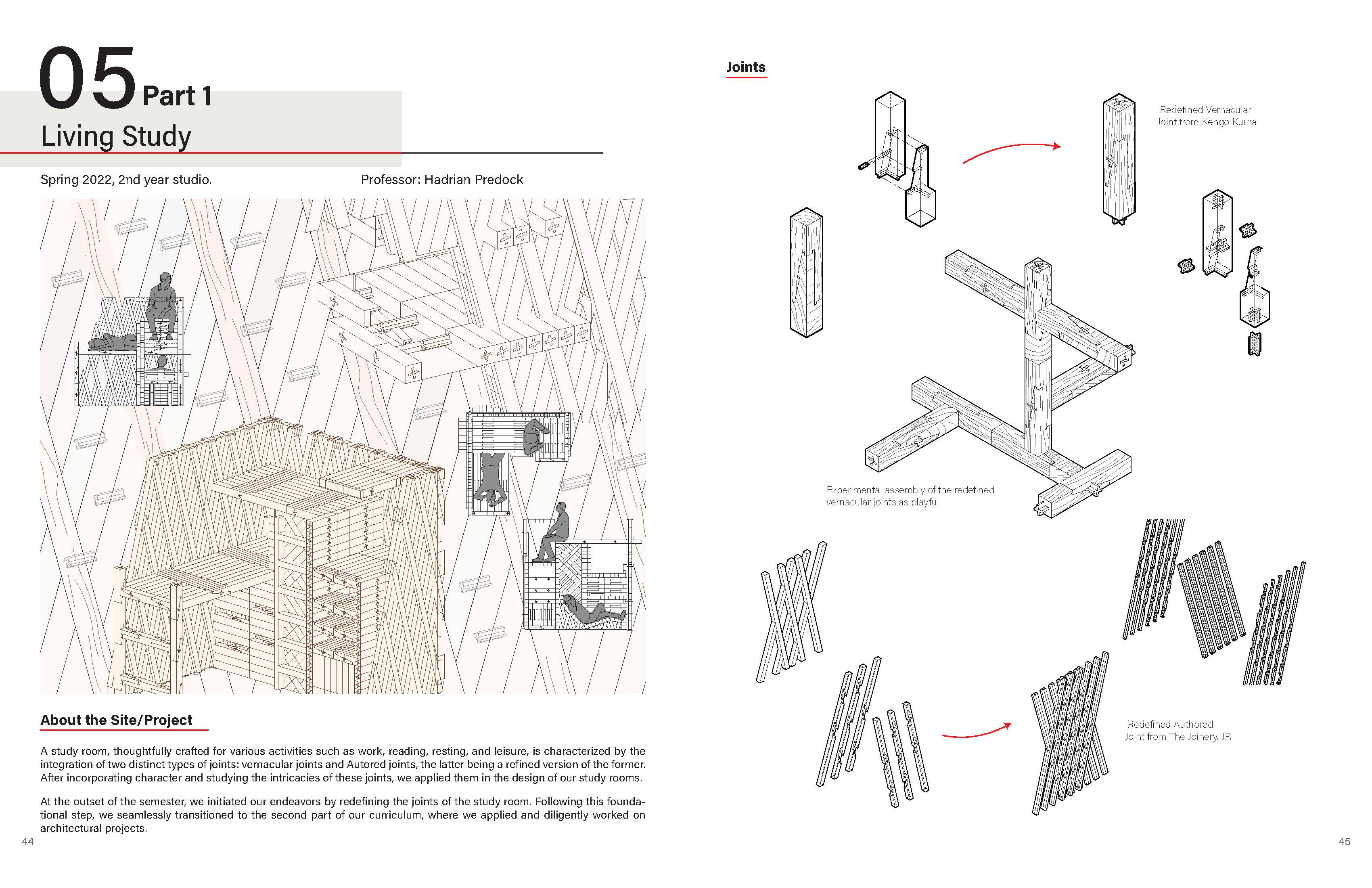 05 Part 1

Living Study

Spring 2022, 2nd year studio.

Professor: Hadrian Predock

About the Site/Project

A study room, thoughtfully crafted for various activities such as work, reading, resting, and leisure, is characterized by the integration of two distinct types of joints: vernacular joints and Autored joints, the latter being a refined version of the former. After incorporating character and studying the intricacies of these joints, we applied them in the design of our study rooms.

At the outset of the semester, we initiated our endeavors by redefining the joints of the study room. Following this foundational step, we seamlessly transitioned to the second part of our curriculum, where we applied and diligently worked on architectural projects.

44

Joints

Redefined Vernacular Joint from Kengo Kuma

Experimental assembly of the redefined vernacular joints as playful

Redefined Authored Joint from The Joinery. JP.

45