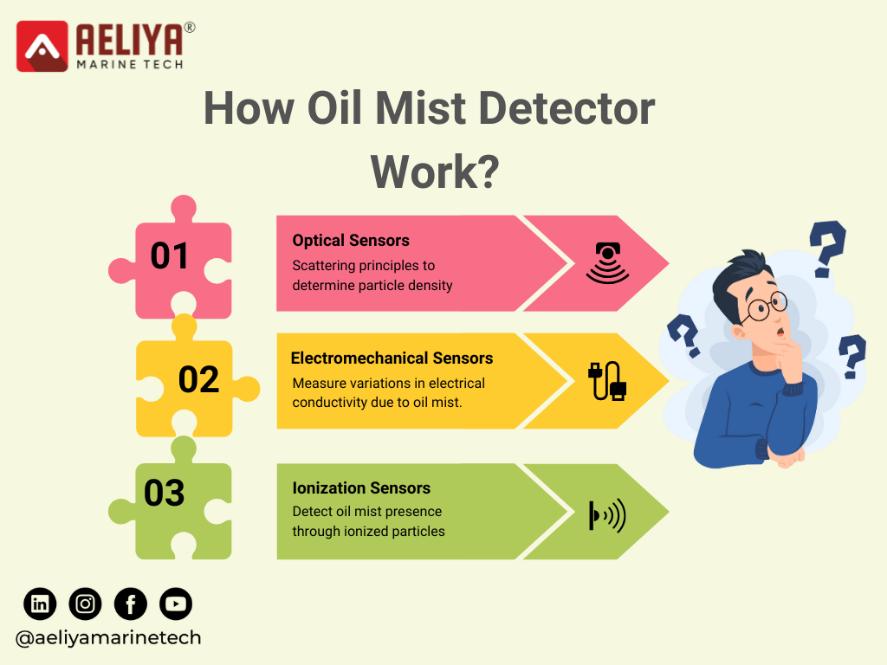 AELIYA®
MARINE TECH

How Oil Mist Detector Work?

01
Optical Sensors
Scattering principles to determine particle density

02
Electromechanical Sensors
Measure variations in electrical conductivity due to oil mist.

03
Ionization Sensors
Detect oil mist presence through ionized particles

@aeliyamarinetech