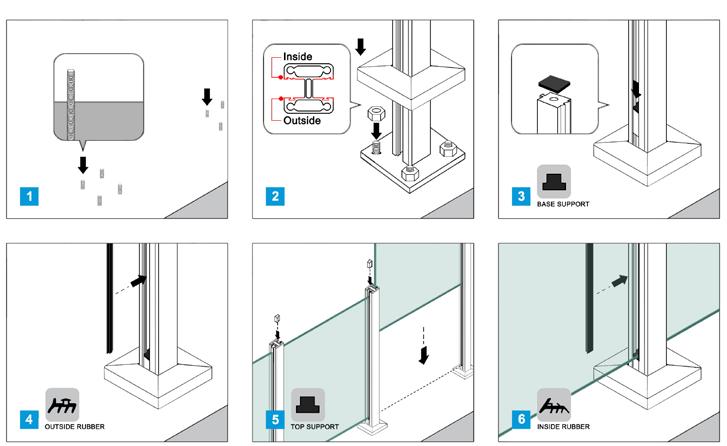 1

Inside

Outside

2

3

BASE SUPPORT

4

OUTSIDE RUBBER

5

TOP SUPPORT

6

INSIDE RUBBER