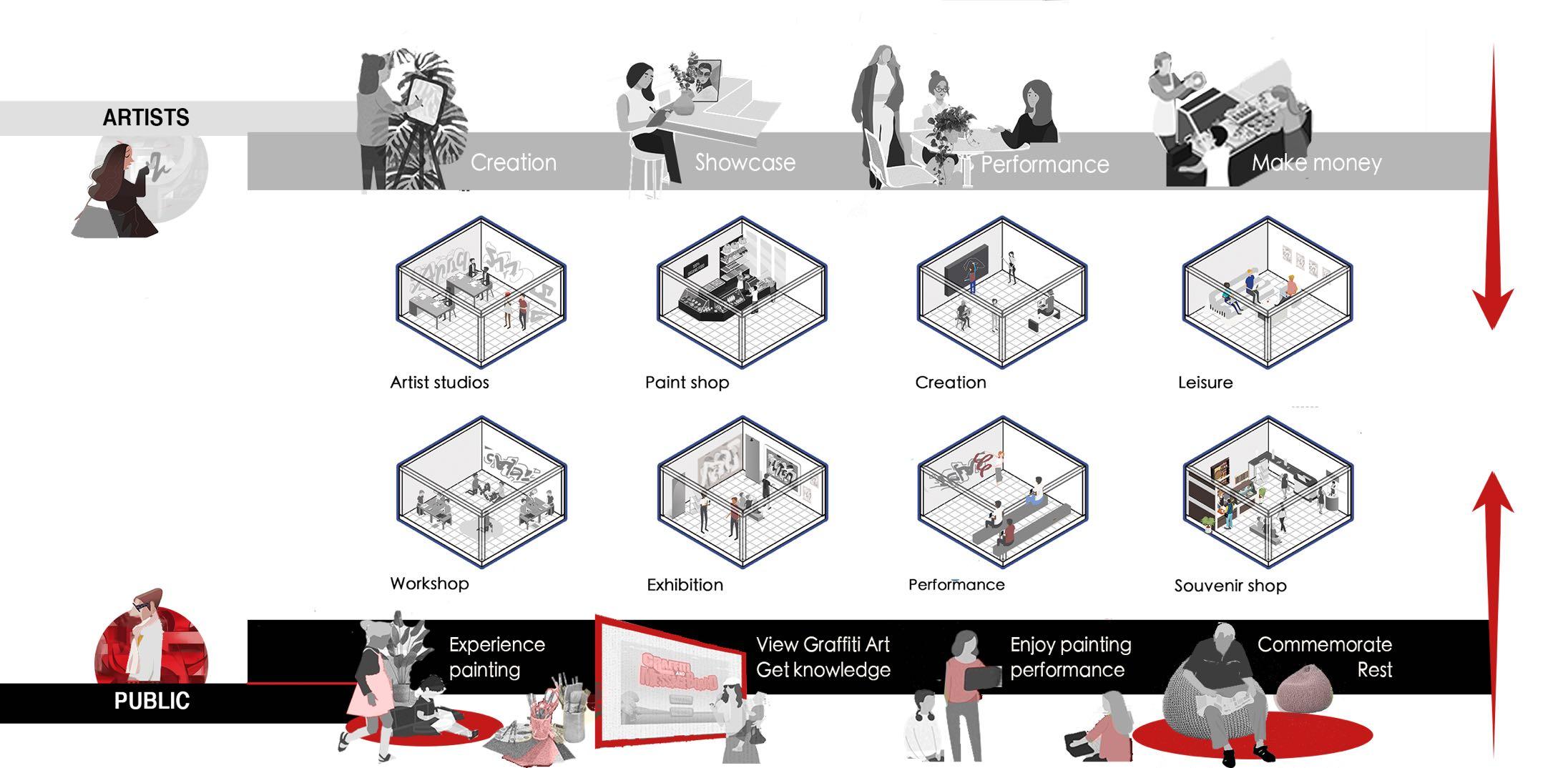 ARTISTS

Creation

Showcase

Performance

Make money

Artist studios

Paint shop

Creation

Leisure

Workshop

Exhibition

Performance

Souvenir shop

PUBLIC

Experience painting

View Graffiti Art
Get knowledge

Enjoy painting performance

Commemorate
Rest