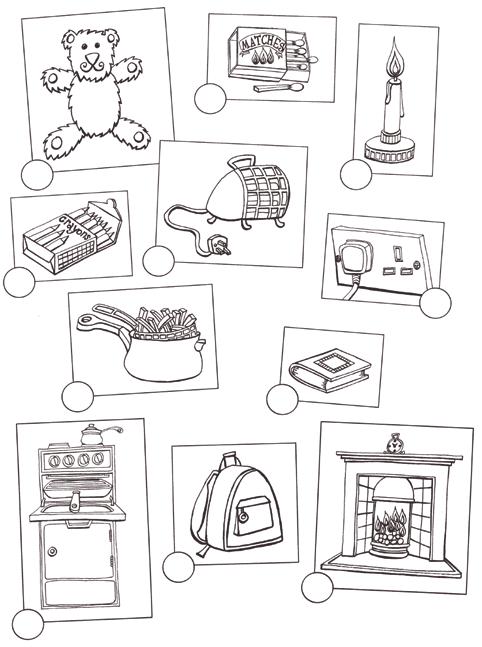 MATCHES

crayons