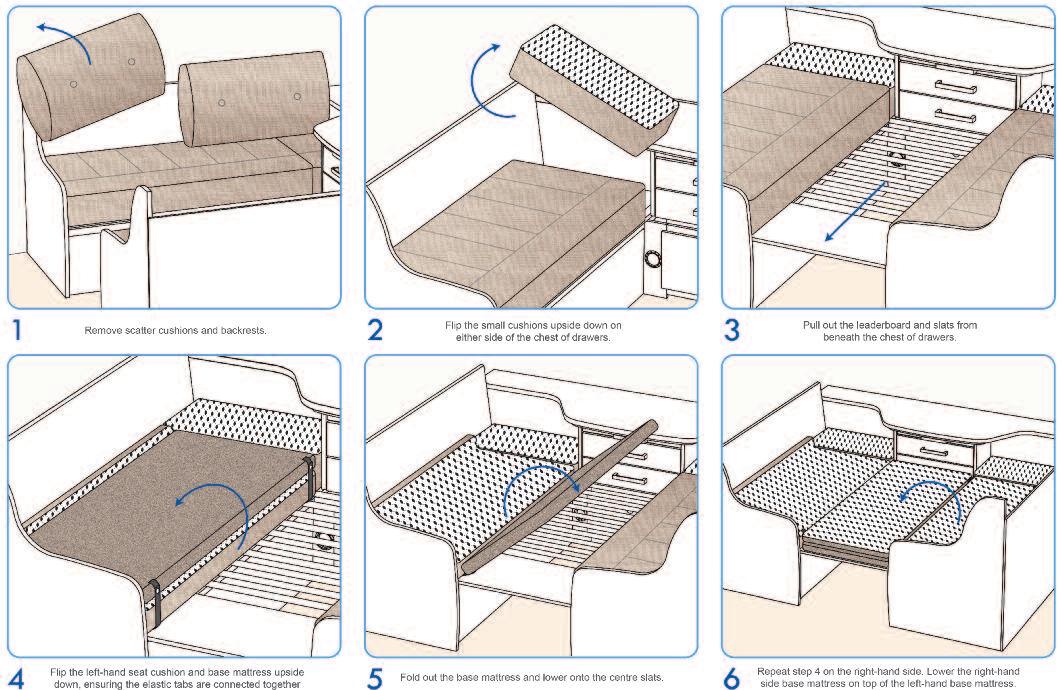 1
Remove scatter cushions and backrests.

2
Flip the small cushions upside down on either side of the chest of drawers.

3
Pull out the leaderboard and slats from beneath the chest of drawers.

4
Flip the left-hand seat cushion and base mattress upside down, ensuring the elastic tabs are connected together

5
Fold out the base mattress and lower onto the centre slats.

6
Repeat step 4 on the right-hand side. Lower the right-hand side base mattress on top of the left-hand base mattress