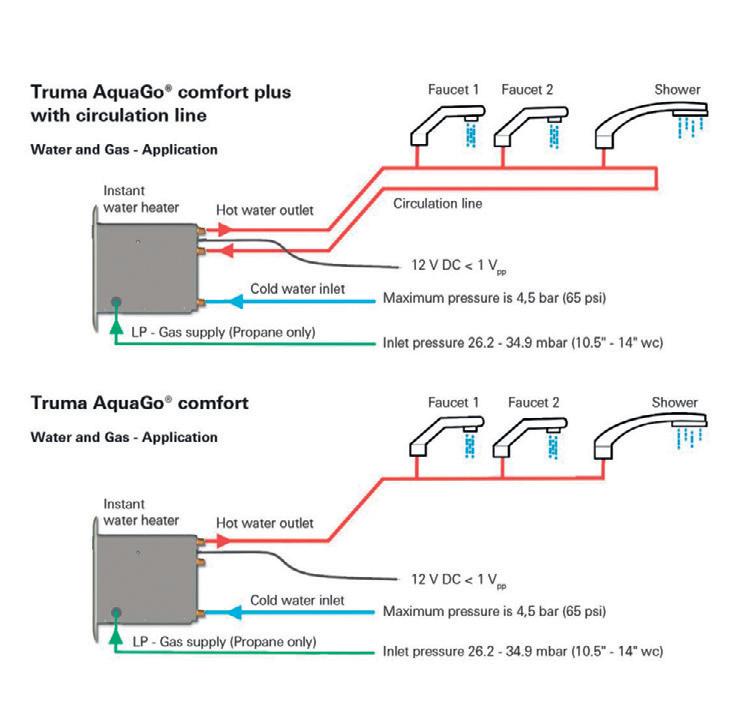 Truma AquaGo® comfort plus with circulation line

Water and Gas - Application

Faucet 1

Faucet 2

Shower

Instant water heater

Hot water outlet

Circulation line

12 V DC < 1 $V_{pp}$

Cold water inlet

Maximum pressure is 4,5 bar (65 psi)

LP - Gas supply (Propane only)

Inlet pressure 26.2 - 34.9 mbar (10.5" - 14" wc)

Truma AquaGo® comfort

Water and Gas - Application

Faucet 1

Faucet 2

Shower

Instant water heater

Hot water outlet

12 V DC < 1 $V_{pp}$

Cold water inlet

Maximum pressure is 4,5 bar (65 psi)

LP - Gas supply (Propane only)

Inlet pressure 26.2 - 34.9 mbar (10.5" - 14" wc)