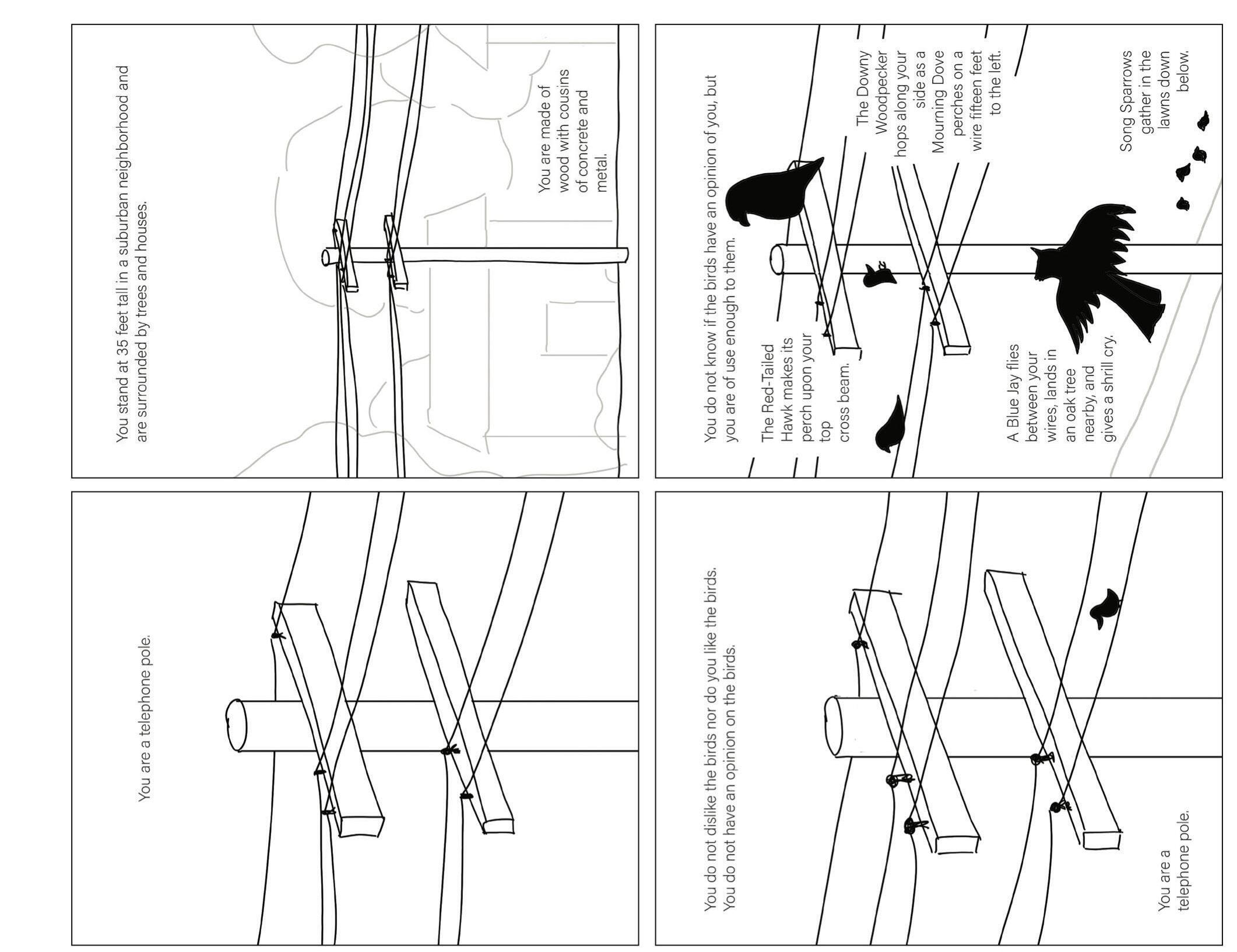 You are a telephone pole.

You stand at 35 feet tall in a suburban neighborhood and are surrounded by trees and houses.

You are made of wood with cousins of concrete and metal.

You do not know if the birds have an opinion of you, but you are of use enough to them.

The Red-Tailed Hawk makes its perch upon your top cross beam.

The Downy Woodpecker hops along your side as a Mourning Dove perches on a wire fifteen feet to the left.

A Blue Jay flies between your wires, lands in an oak tree nearby, and gives a shrill cry.

Song Sparrows gather in the lawns down below.

You do not dislike the birds nor do you like the birds. You do not have an opinion on the birds.

You are a telephone pole.