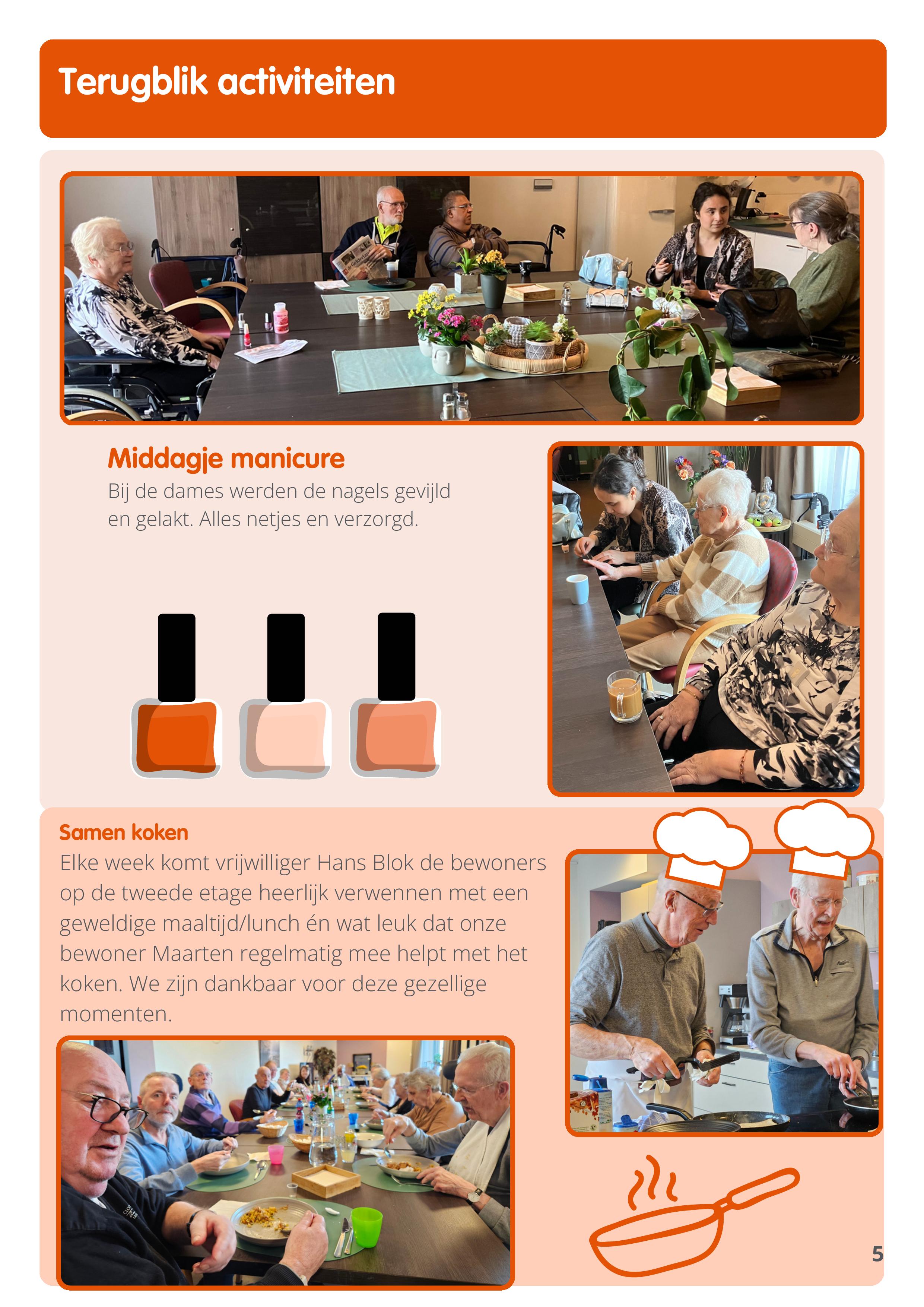 Terugblik activiteiten

Middagje manicure
Bij de dames werden de nagels gevijld en gelakt. Alles netjes en verzorgd.

Samen koken
Elke week komt vrijwilliger Hans Blok de bewoners op de tweede etage heerlijk verwennen met een geweldige maaltijd/lunch én wat leuk dat onze bewoner Maarten regelmatig mee helpt met het koken. We zijn dankbaar voor deze gezellige momenten.

5