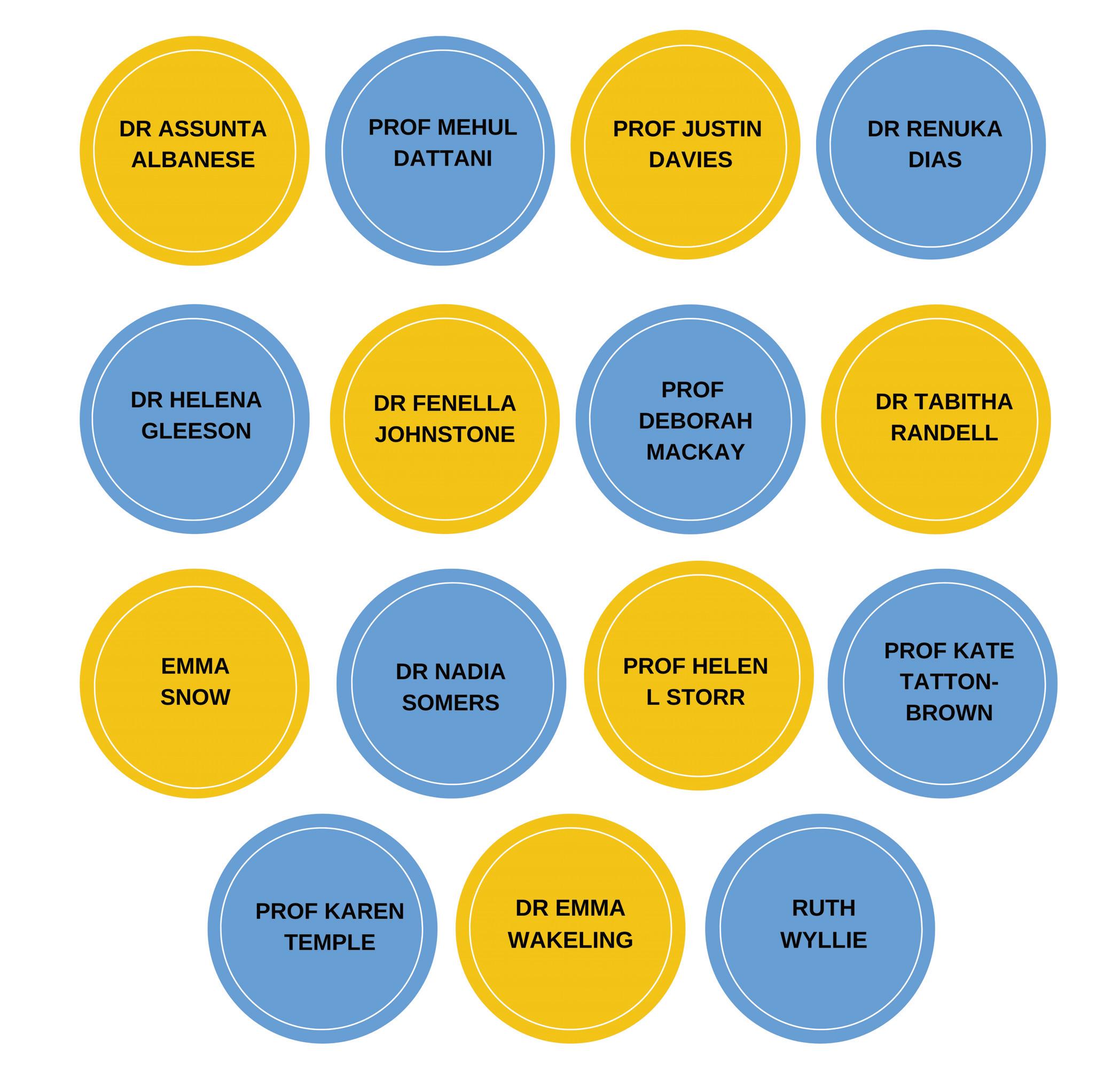 DR ASSUNTA ALBANESE

PROF MEHUL DATTANI

PROF JUSTIN DAVIES

DR RENUKA DIAS

DR HELENA GLEESON

DR FENELLA JOHNSTONE

PROF DEBORAH MACKAY

DR TABITHA RANDELL

EMMA SNOW

DR NADIA SOMERS

PROF HELEN L STORR

PROF KATE TATTON-BROWN

PROF KAREN TEMPLE

DR EMMA WAKELING

RUTH WYLLIE