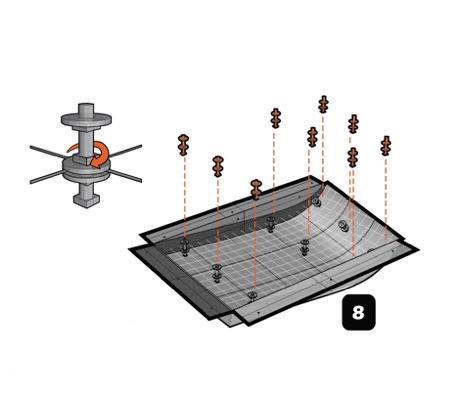 8