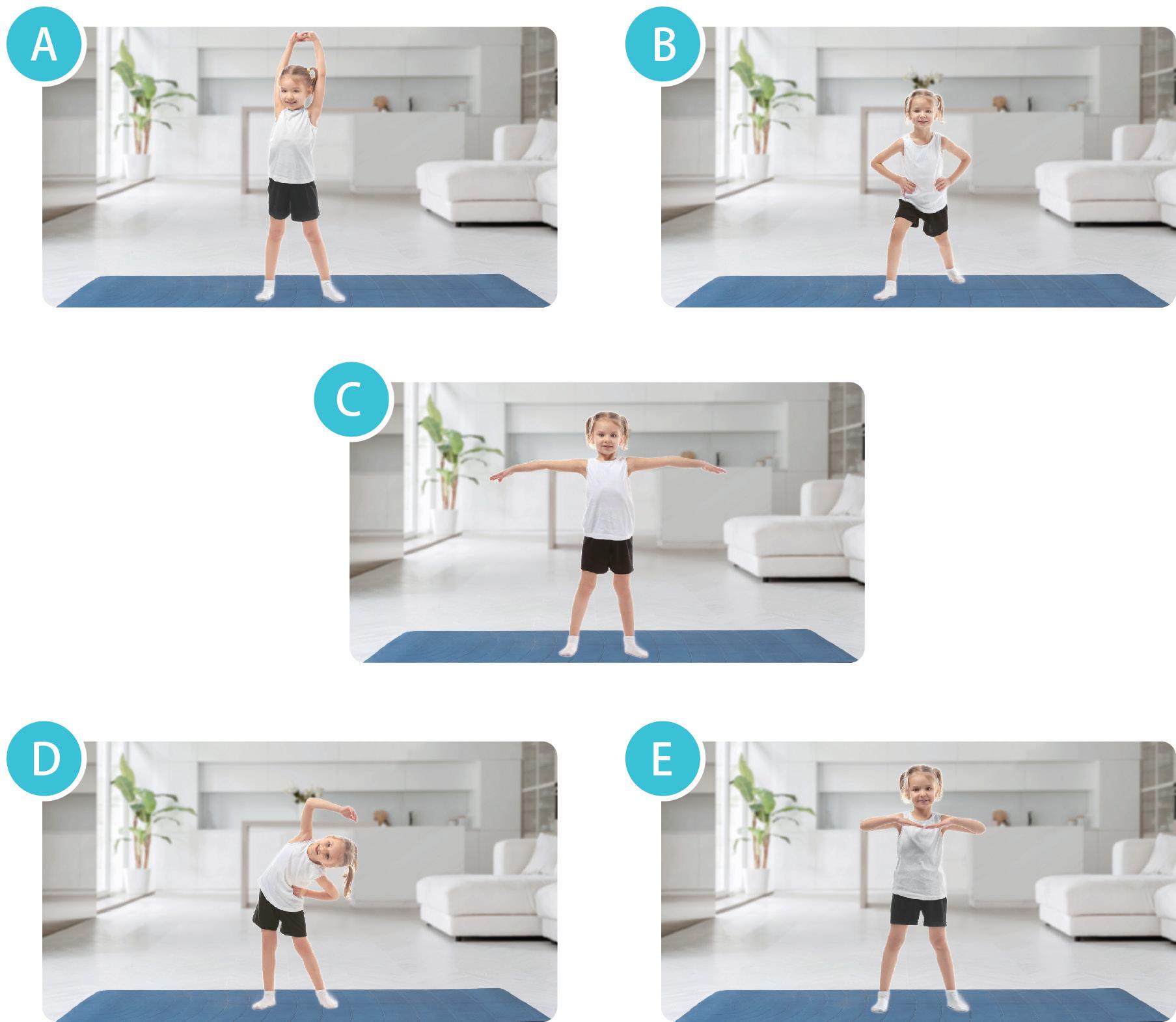 A

B

C

D

E