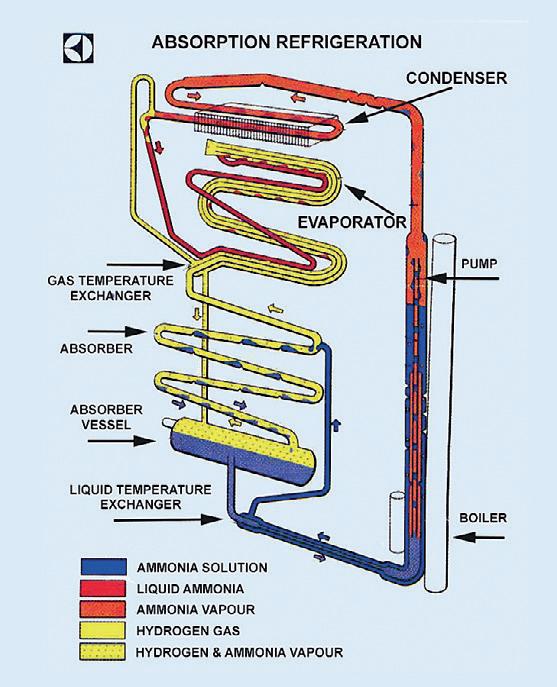 ABSORPTION REFRIGERATION

CONDENSER

EVAPORATOR

PUMP

GAS TEMPERATURE EXCHANGER

ABSORBER

ABSORBER VESSEL

LIQUID TEMPERATURE EXCHANGER

BOILER

AMMONIA SOLUTION
LIQUID AMMONIA
AMMONIA VAPOUR
HYDROGEN GAS
HYDROGEN & AMMONIA VAPOUR