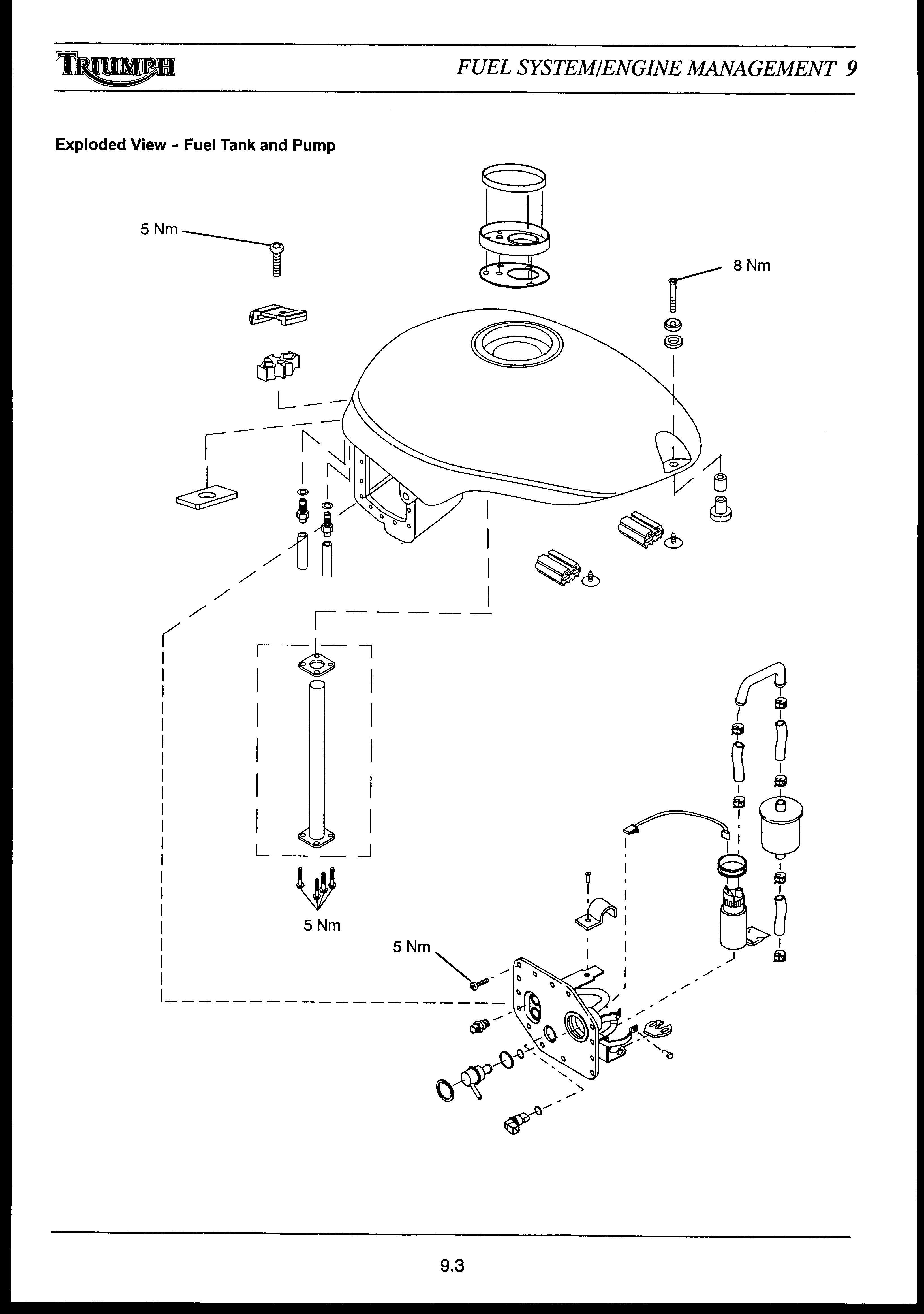 TRIUMPH

FUEL SYSTEM/ENGINE MANAGEMENT 9

Exploded View - Fuel Tank and Pump

5 Nm

8 Nm

5 Nm

5 Nm

9.3