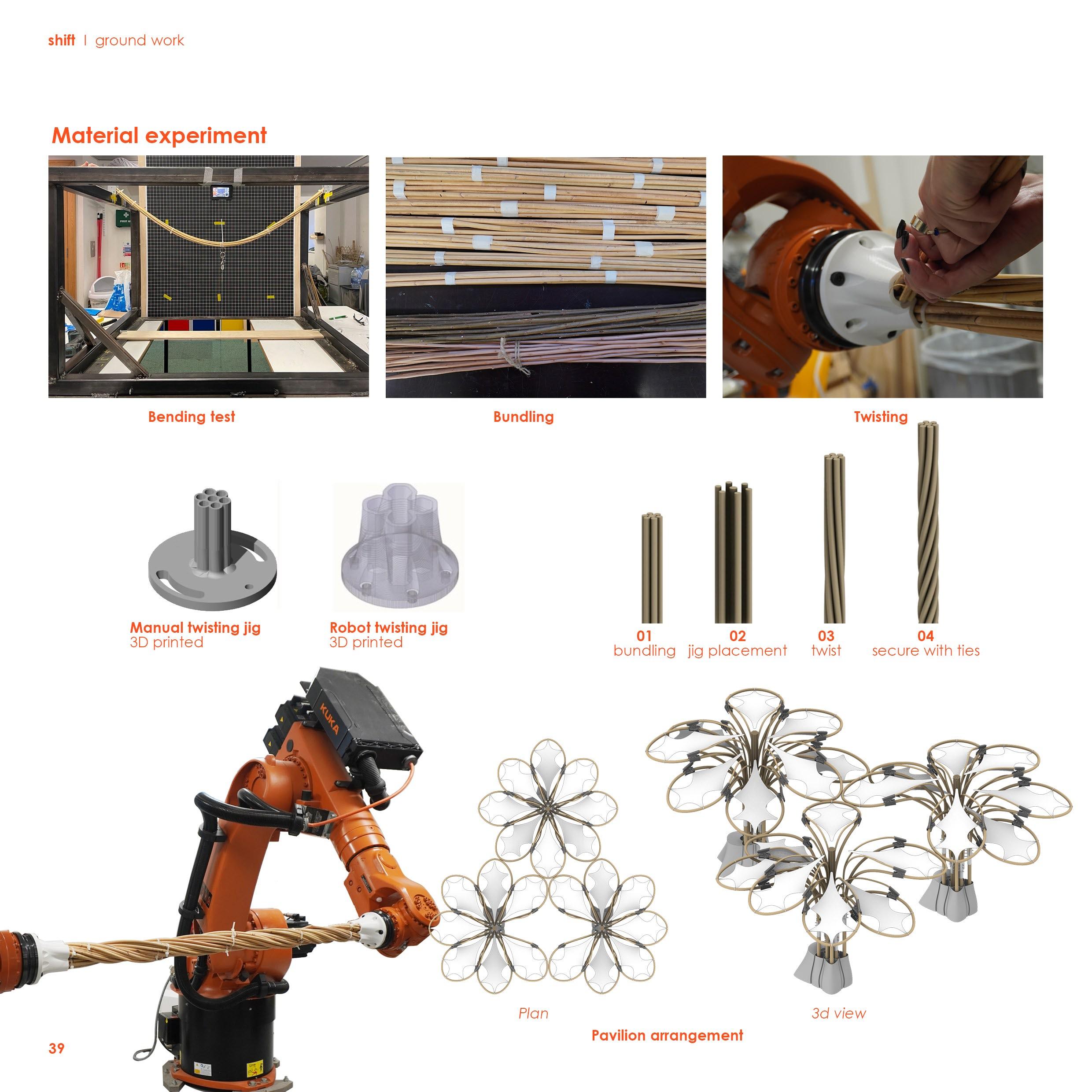 shift | ground work

Material experiment

Bending test

Bundling

Twisting

Manual twisting jig
3D printed

Robot twisting jig
3D printed

01
bundling

02
jig placement

03
twist

04
secure with ties

KUKA

Plan

3d view

Pavilion arrangement

39