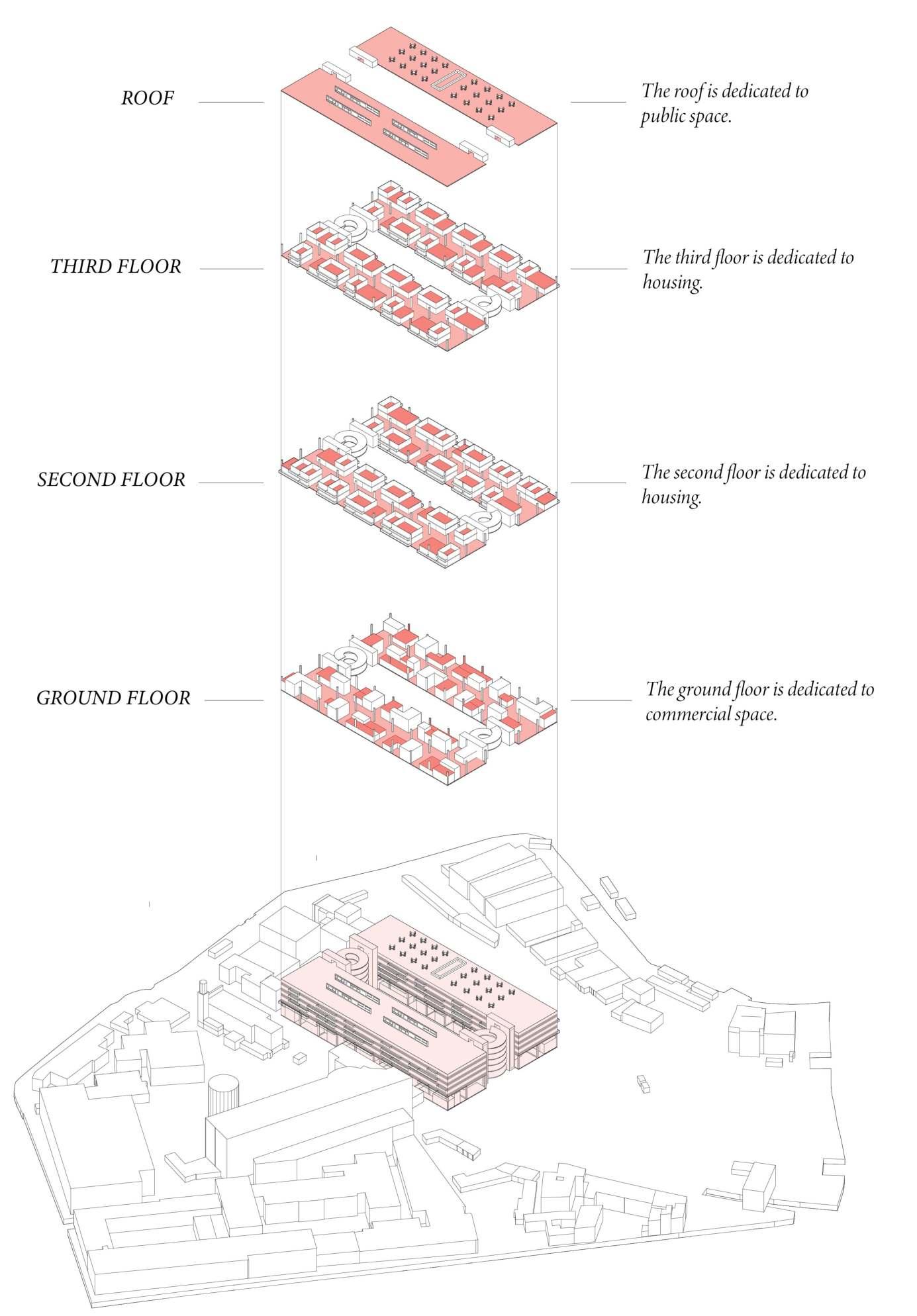 ROOF

The roof is dedicated to public space.

THIRD FLOOR

The third floor is dedicated to housing.

SECOND FLOOR

The second floor is dedicated to housing.

GROUND FLOOR

The ground floor is dedicated to commercial space.