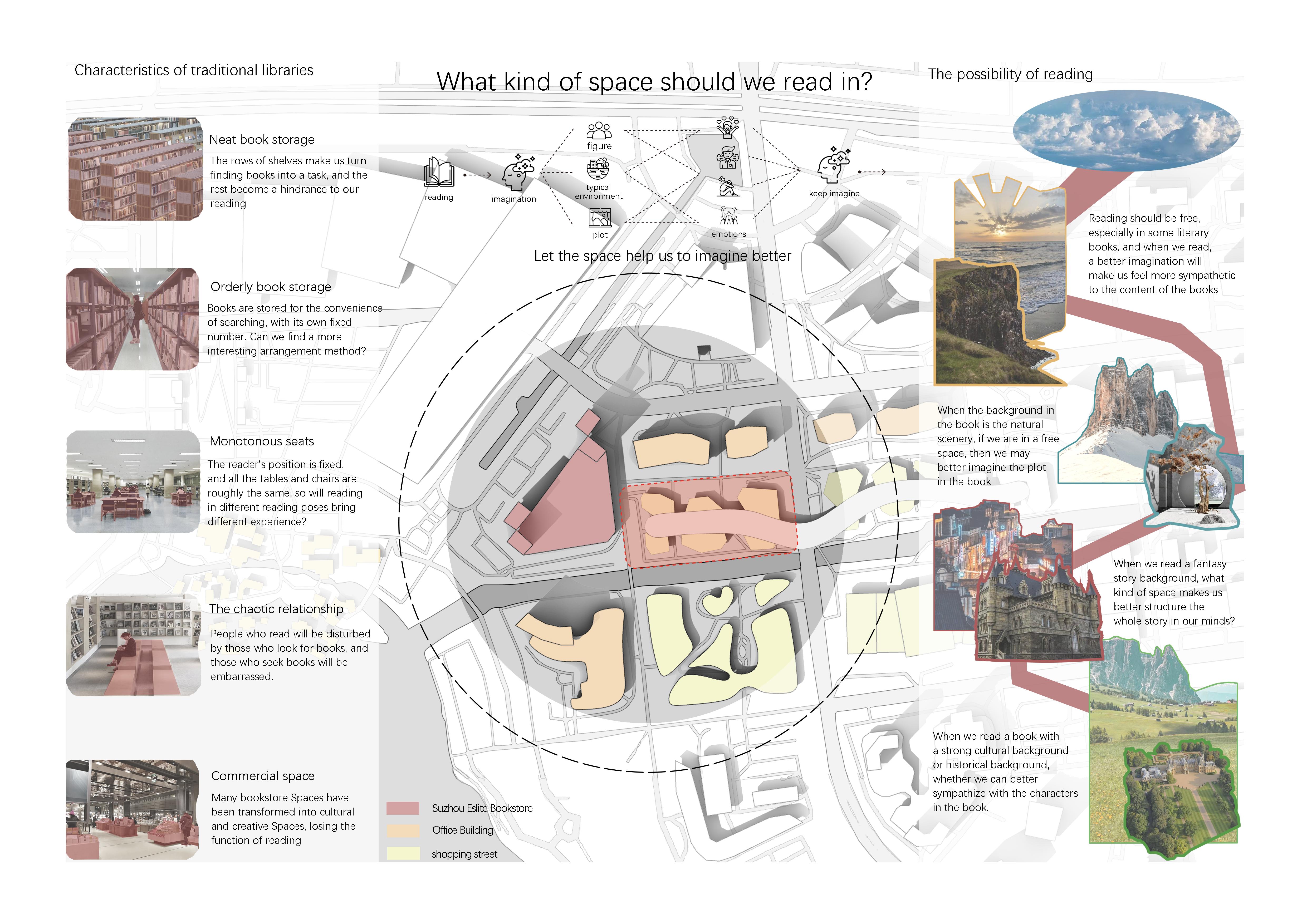 Characteristics of traditional libraries

Neat book storage

The rows of shelves make us turn finding books into a task, and the rest become a hindrance to our reading

Orderly book storage

Books are stored for the convenience of searching, with its own fixed number. Can we find a more interesting arrangement method?

Monotonous seats

The reader's position is fixed, and all the tables and chairs are roughly the same, so will reading in different reading poses bring different experience?

The chaotic relationship

People who read will be disturbed by those who look for books, and those who seek books will be embarrassed.

Commercial space

Many bookstore Spaces have been transformed into cultural and creative Spaces, losing the function of reading

What kind of space should we read in?

reading

imagination

figure

typical environment

plot

emotions

keep imagine

Let the space help us to imagine better

Suzhou Eslite Bookstore

Office Building

shopping street

The possibility of reading

Reading should be free, especially in some literary books, and when we read, a better imagination will make us feel more sympathetic to the content of the books

When the background in the book is the natural scenery, if we are in a free space, then we may better imagine the plot in the book

When we read a fantasy story background, what kind of space makes us better structure the whole story in our minds?

When we read a book with a strong cultural background or historical background, whether we can better sympathize with the characters in the book.