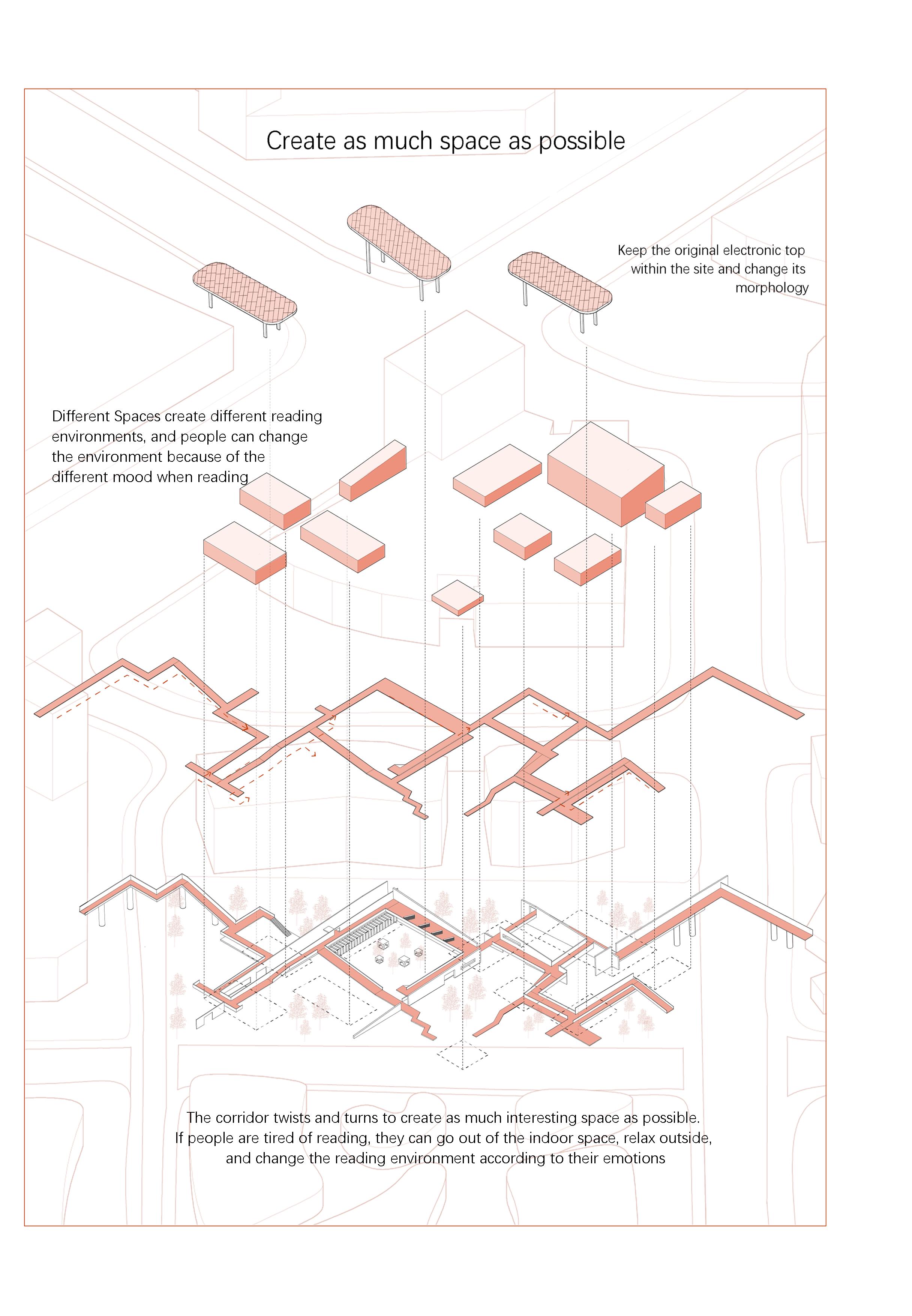 Create as much space as possible

Keep the original electronic top within the site and change its morphology

Different Spaces create different reading environments, and people can change the environment because of the different mood when reading

The corridor twists and turns to create as much interesting space as possible.
If people are tired of reading, they can go out of the indoor space, relax outside, and change the reading environment according to their emotions