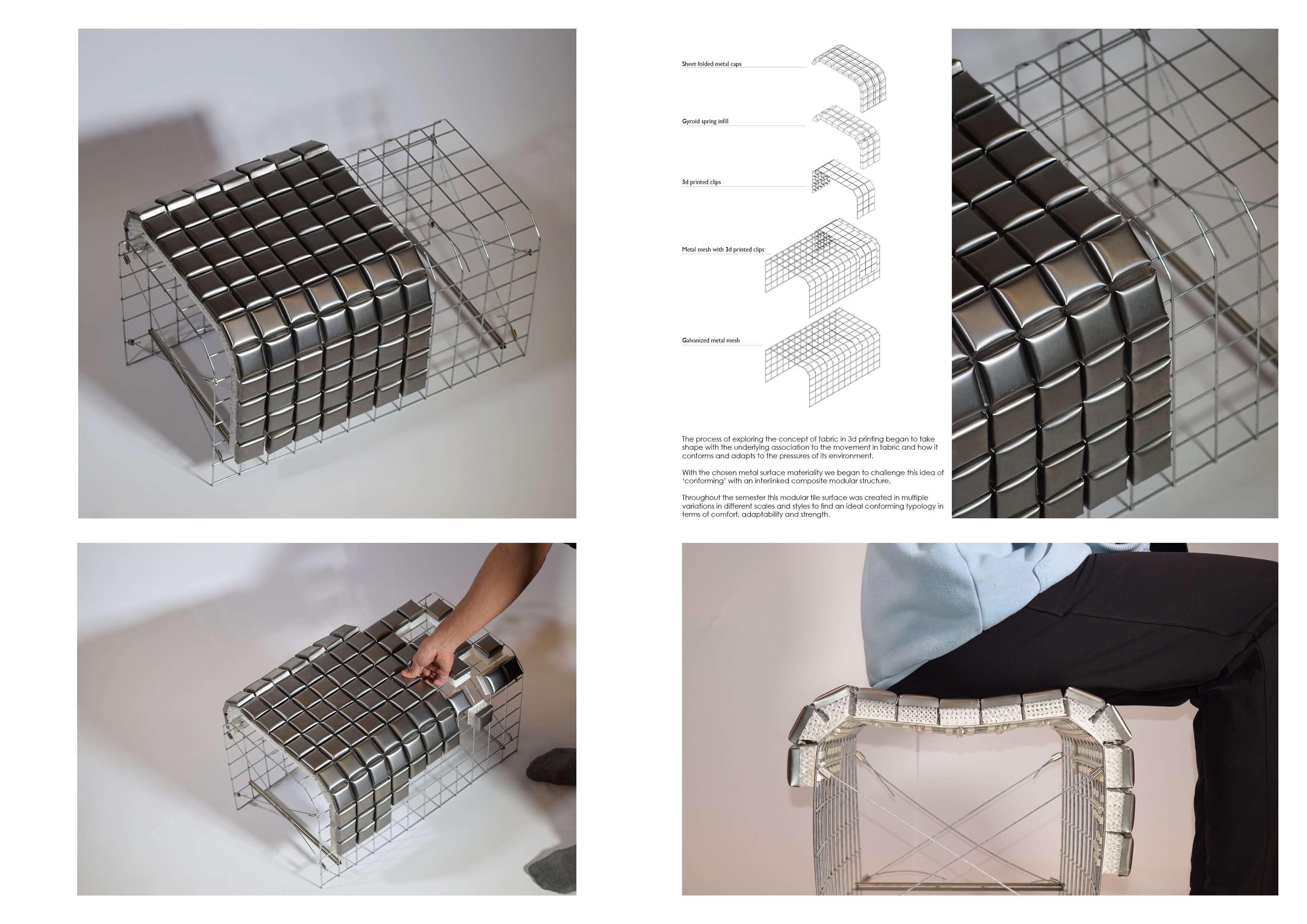 Sheet folded metal caps

Gyroid spring infill

3d printed clips

Metal mesh with 3d printed clips

Galvanized metal mesh

The process of exploring the concept of fabric in 3d printing began to take shape with the underlying association to the movement in fabric and how it conforms and adapts to the pressures of its environment.

With the chosen metal surface materiality we began to challenge this idea of 'conforming' with an interlinked composite modular structure.

Throughout the semester this modular tile surface was created in multiple variations in different scales and styles to find an ideal conforming typology in terms of comfort, adaptability and strength.