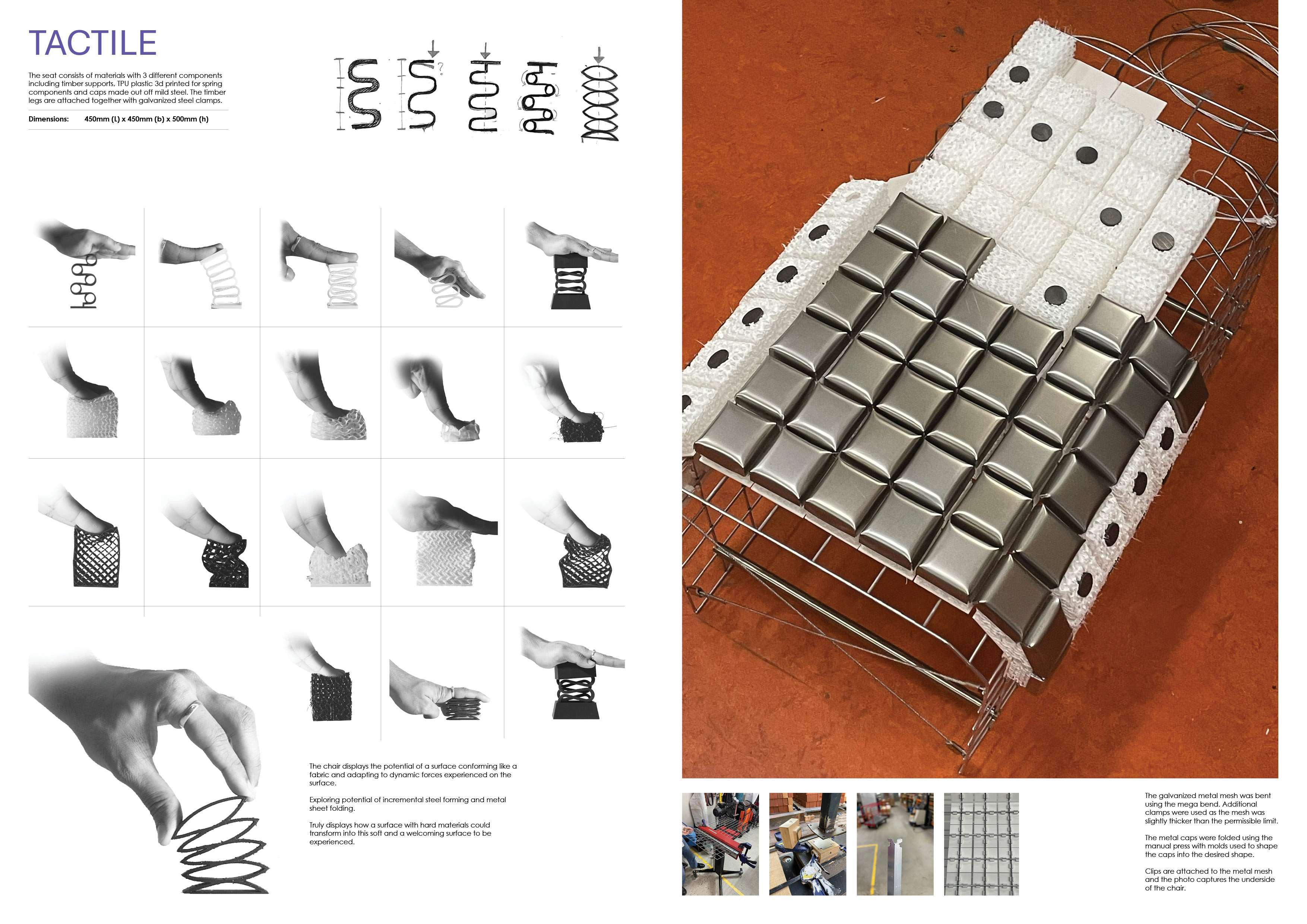 TACTILE

The seat consists of materials with 3 different components including timber supports, TPU plastic 3d printed for spring components and caps made out off mild steel. The timber legs are attached together with galvanized steel clamps.

Dimensions: 450mm (L) x 450mm (b) x 500mm (h)

?

The chair displays the potential of a surface conforming like a fabric and adapting to dynamic forces experienced on the surface.

Exploring potential of incremental steel forming and metal sheet folding.

Truly displays how a surface with hard materials could transform into this soft and a welcoming surface to be experienced.

The galvanized metal mesh was bent using the mega bend. Additional clamps were used as the mesh was slightly thicker than the permissible limit.

The metal caps were folded using the manual press with molds used to shape the caps into the desired shape.

Clips are attached to the metal mesh and the photo captures the underside of the chair.