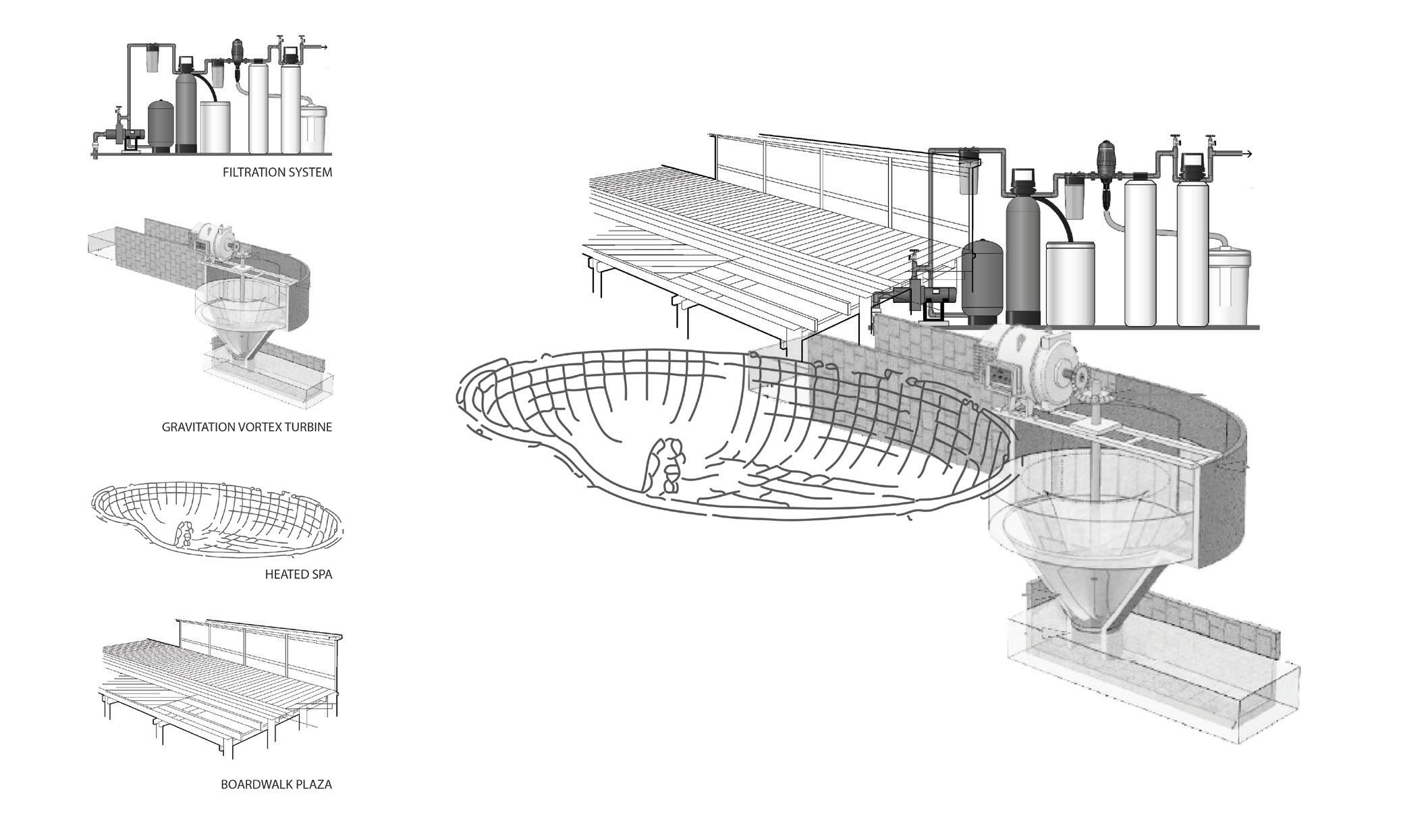 FILTRATION SYSTEM

GRAVITATION VORTEX TURBINE

HEATED SPA

BOARDWALK PLAZA