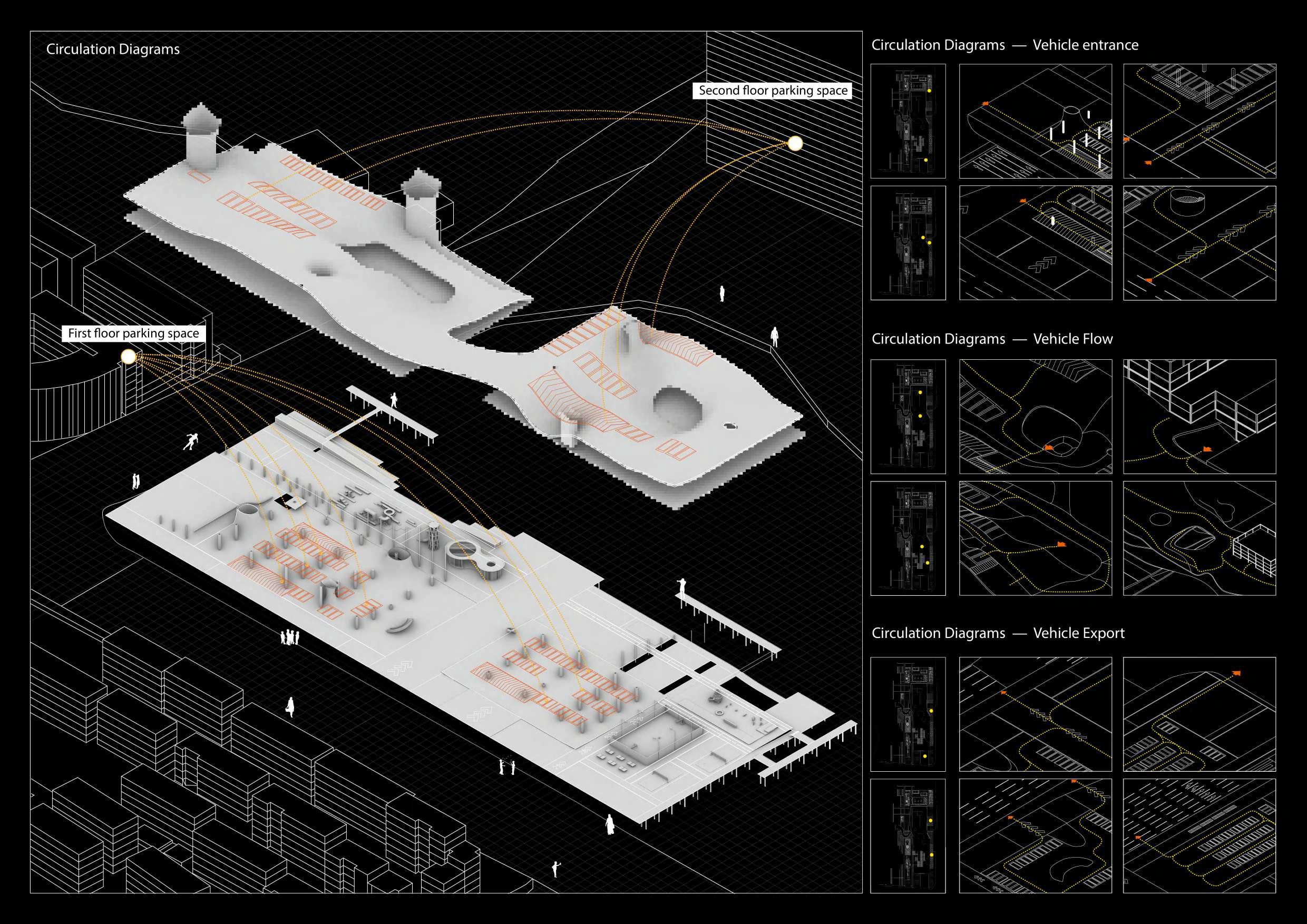 Circulation Diagrams

Second floor parking space

First floor parking space

Circulation Diagrams — Vehicle entrance

Circulation Diagrams — Vehicle Flow

Circulation Diagrams — Vehicle Export