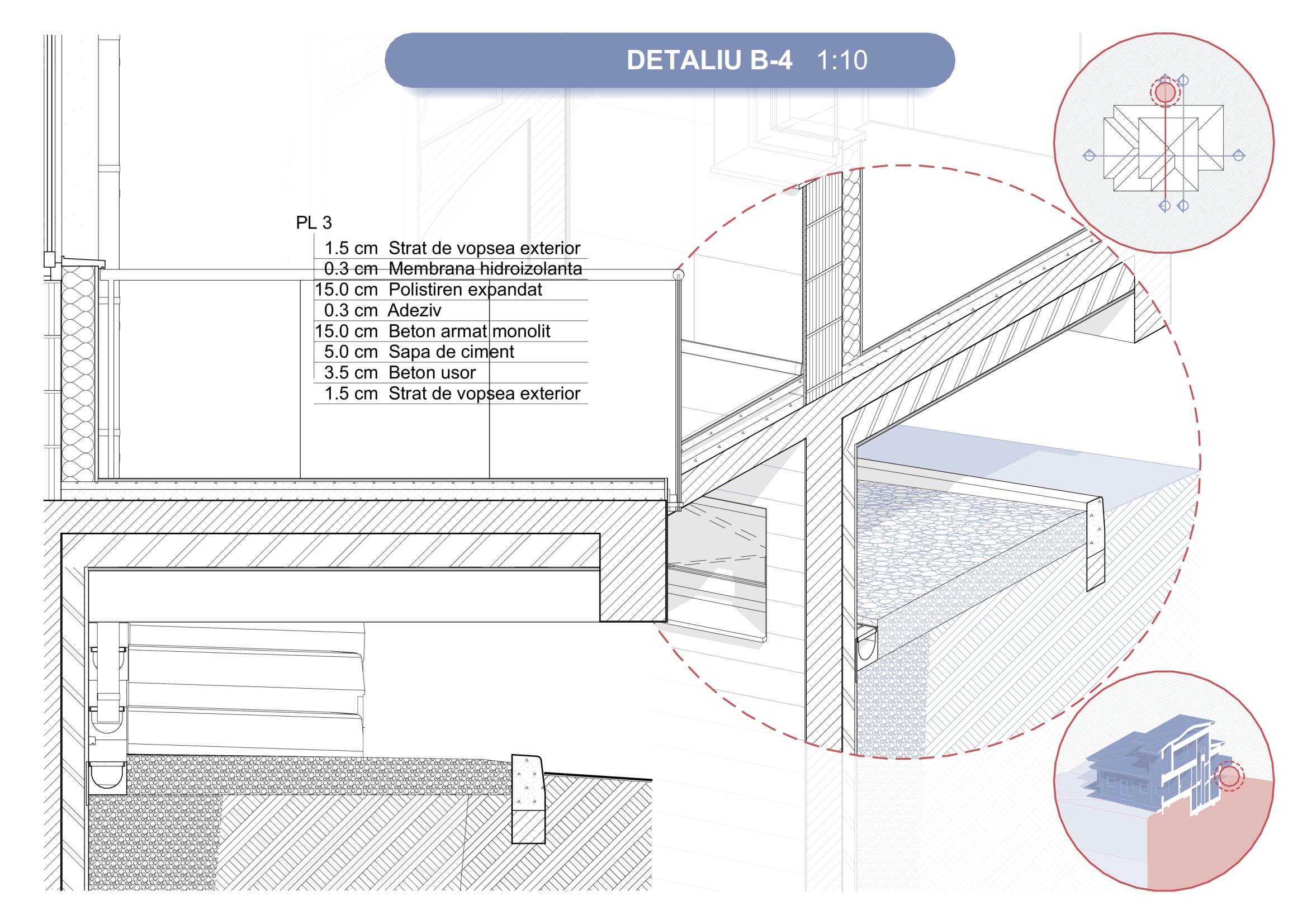 DETALIU B-4 1:10

PL 3
1.5 cm Strat de vopsea exterior
0.3 cm Membrana hidroizolanta
15.0 cm Polistiren expandat
0.3 cm Adeziv
15.0 cm Beton armat monolit
5.0 cm Sapa de ciment
3.5 cm Beton usor
1.5 cm Strat de vopsea exterior