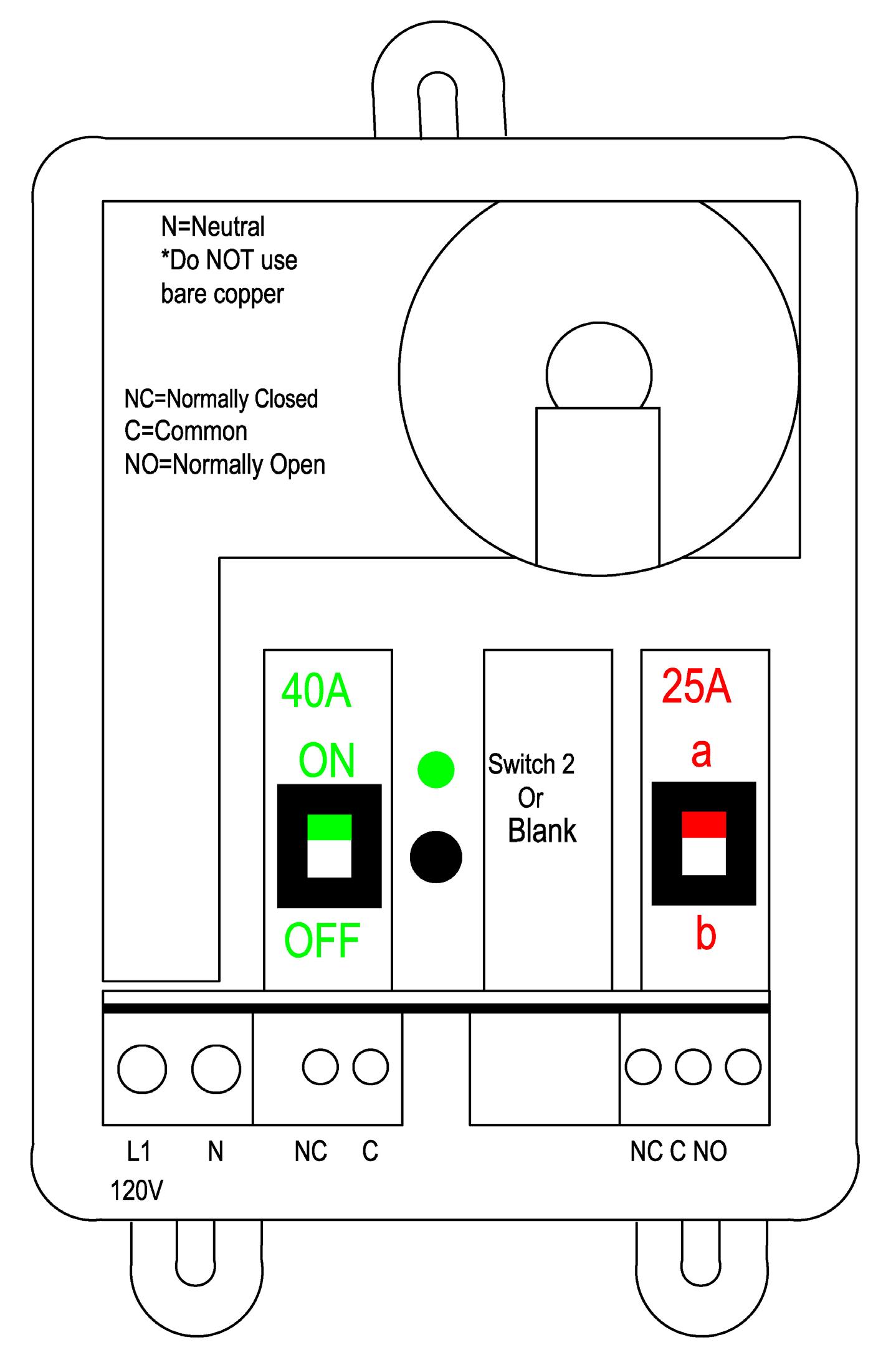 N=Neutral
*Do NOT use
bare copper

NC=Normally Closed
C=Common
NO=Normally Open

40A
ON
OFF

Switch 2
Or
Blank

25A
a
b

L1 N NC C NC C NO
120V