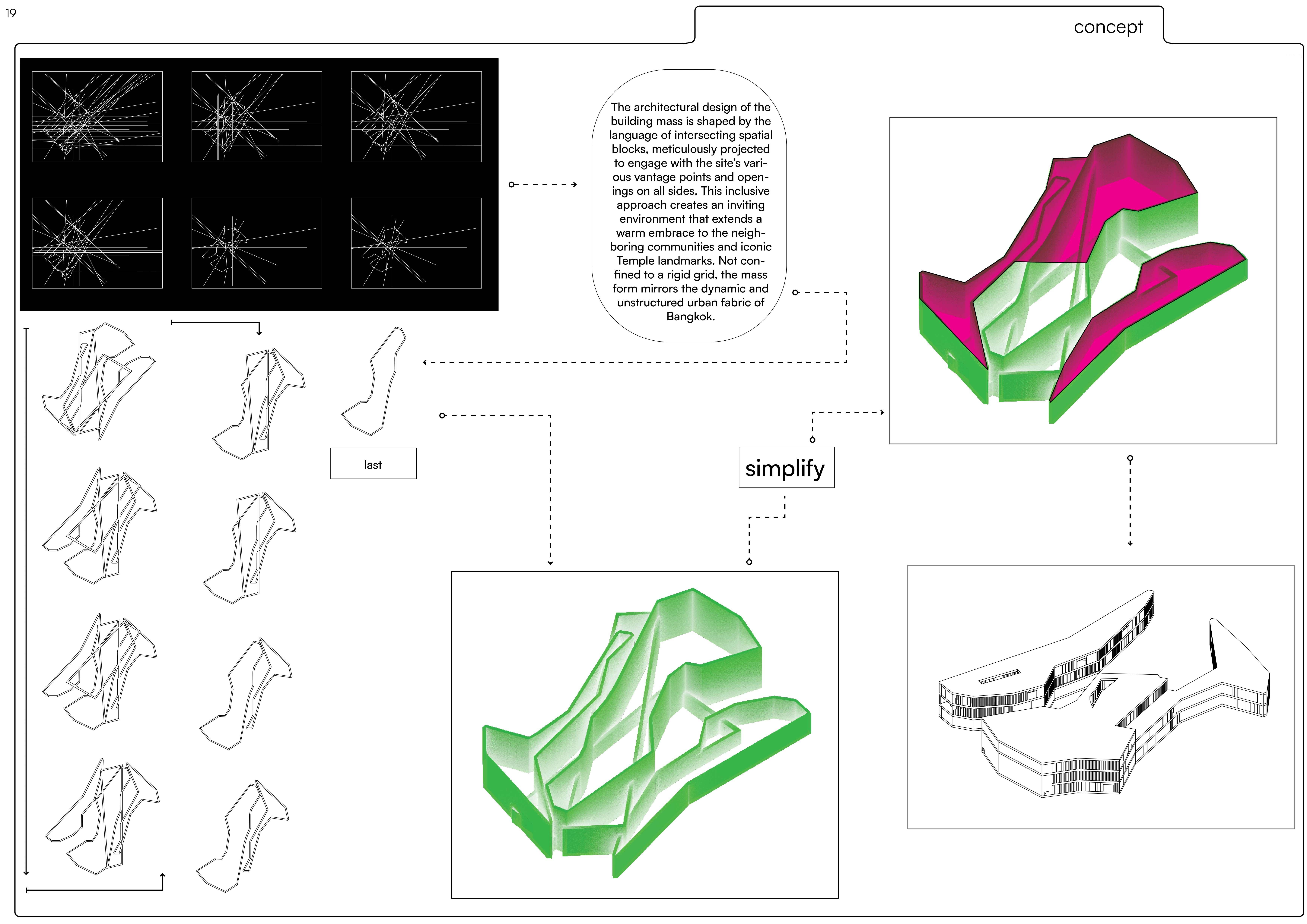 19

concept

The architectural design of the building mass is shaped by the language of intersecting spatial blocks, meticulously projected to engage with the site's various vantage points and openings on all sides. This inclusive approach creates an inviting environment that extends a warm embrace to the neighboring communities and iconic Temple landmarks. Not confined to a rigid grid, the mass form mirrors the dynamic and unstructured urban fabric of Bangkok.

last

simplify